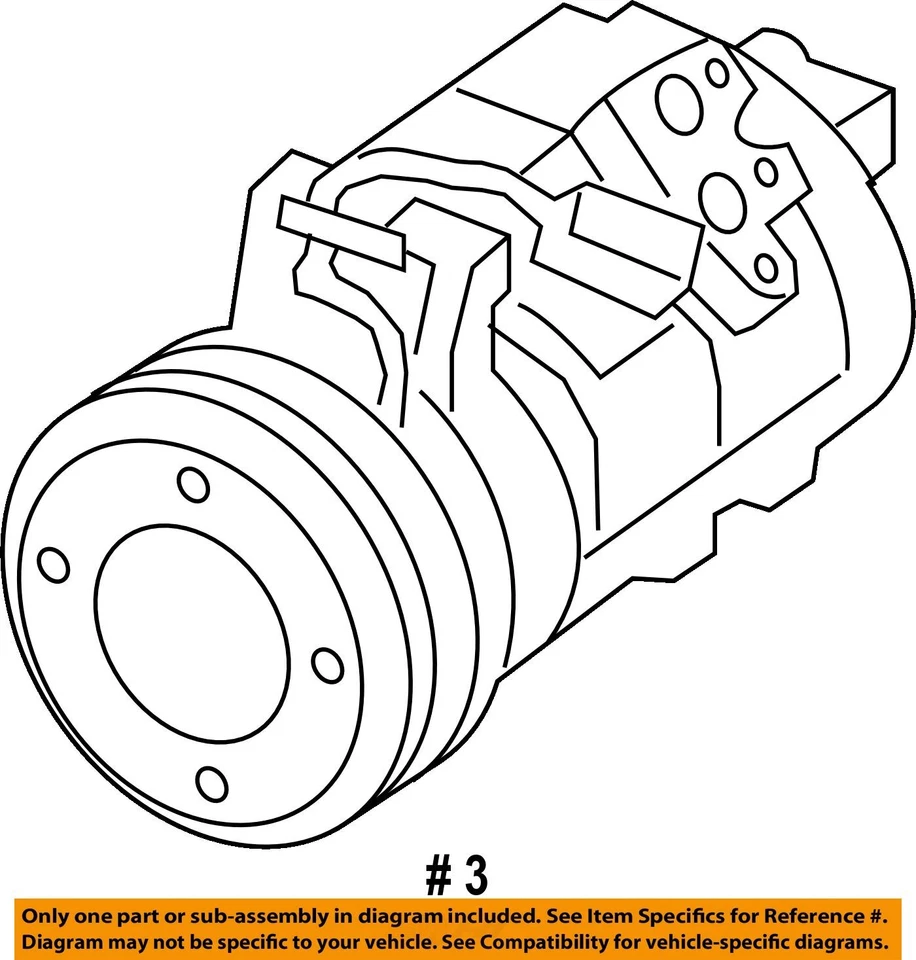 # 3

Only one part or sub-assembly in diagram included. See Item Specifics for Reference #.
Diagram may not be specific to your vehicle. See Compatibility for vehicle-specific diagrams.