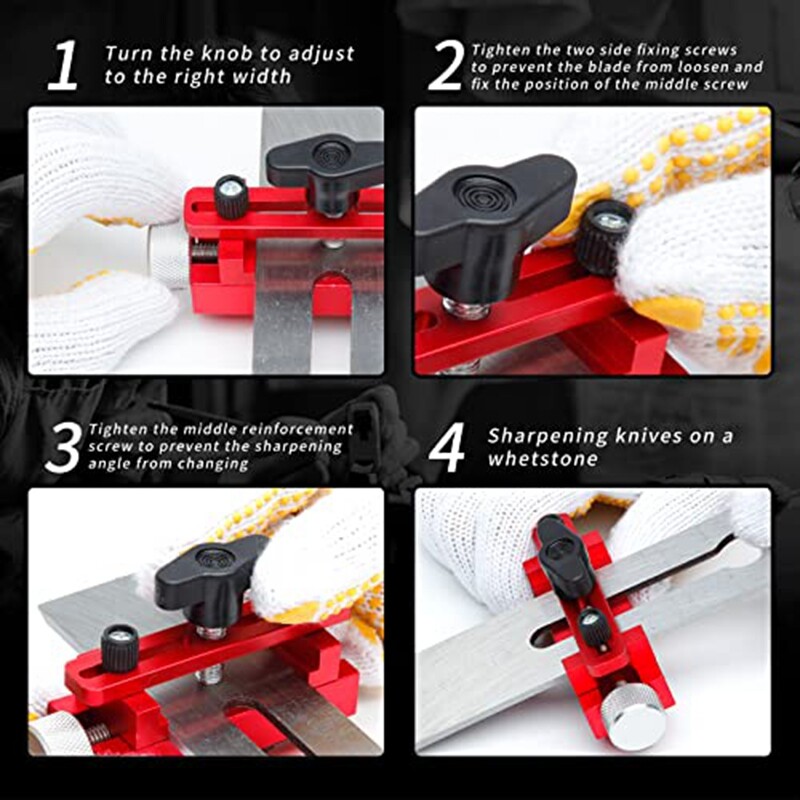 1 Turn the knob to adjust to the right width

2 Tighten the two side fixing screws to prevent the blade from loosen and fix the position of the middle screw

3 Tighten the middle reinforcement screw to prevent the sharpening angle from changing

4 Sharpening knives on a whetstone