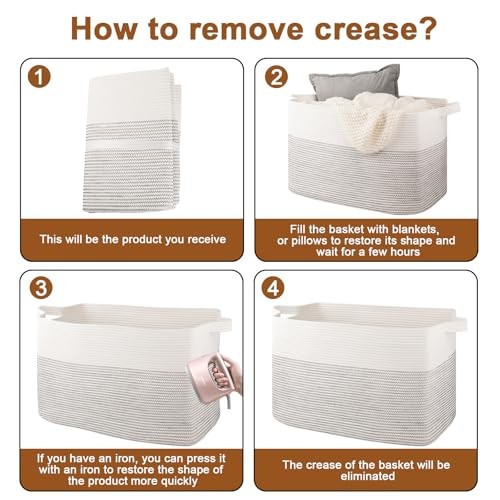 How to remove crease?

1

This will be the product you receive

2

Fill the basket with blankets, or pillows to restore its shape and wait for a few hours

3

If you have an iron, you can press it with an iron to restore the shape of the product more quickly

4

The crease of the basket will be eliminated