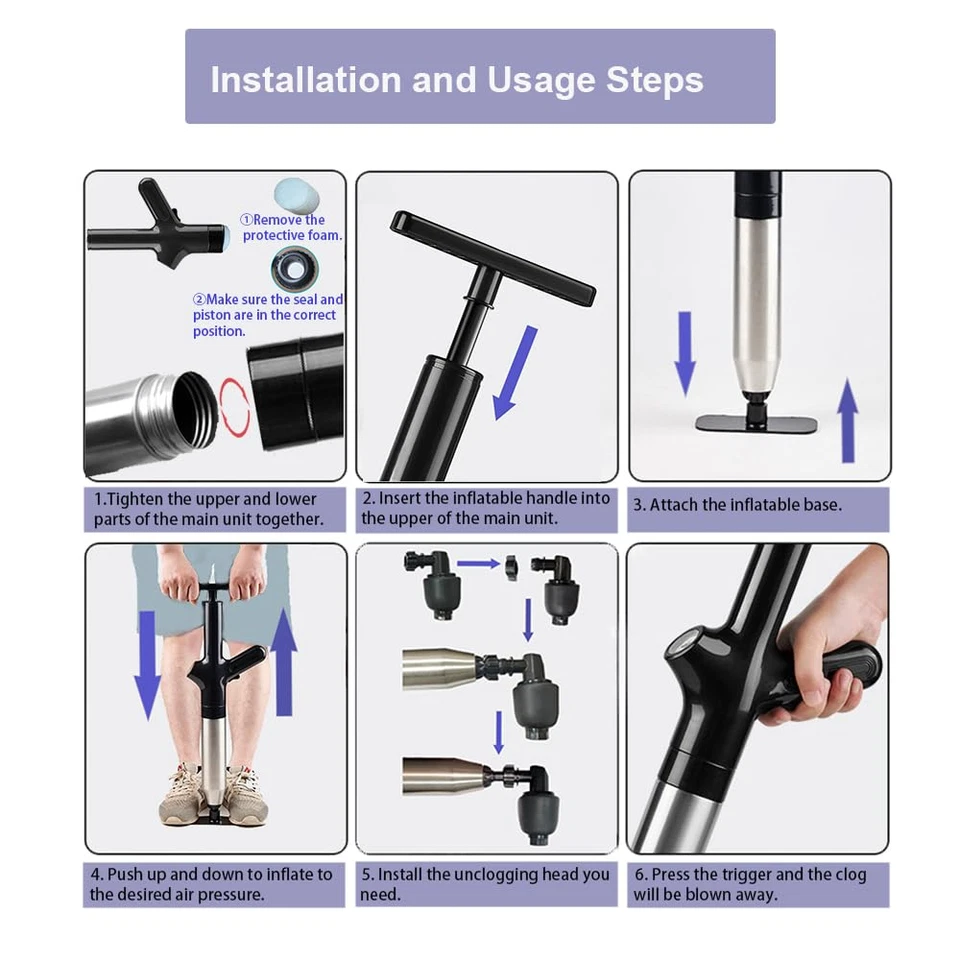 Installation and Usage Steps

①Remove the protective foam.

②Make sure the seal and piston are in the correct position.

1.Tighten the upper and lower parts of the main unit together.

2. Insert the inflatable handle into the upper of the main unit.

3. Attach the inflatable base.

4. Push up and down to inflate to the desired air pressure.

5. Install the unclogging head you need.

6. Press the trigger and the clog will be blown away.