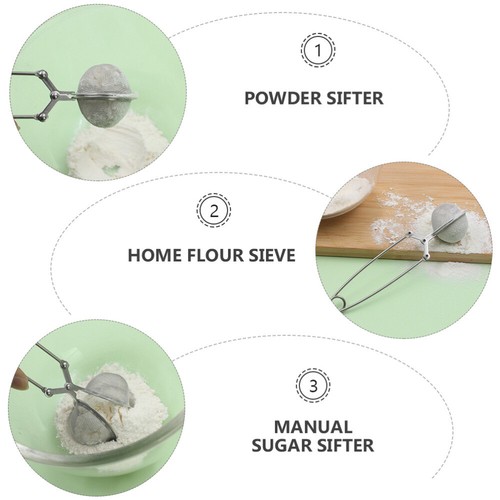 1

POWDER SIFTER

2

HOME FLOUR SIEVE

3

MANUAL
SUGAR SIFTER