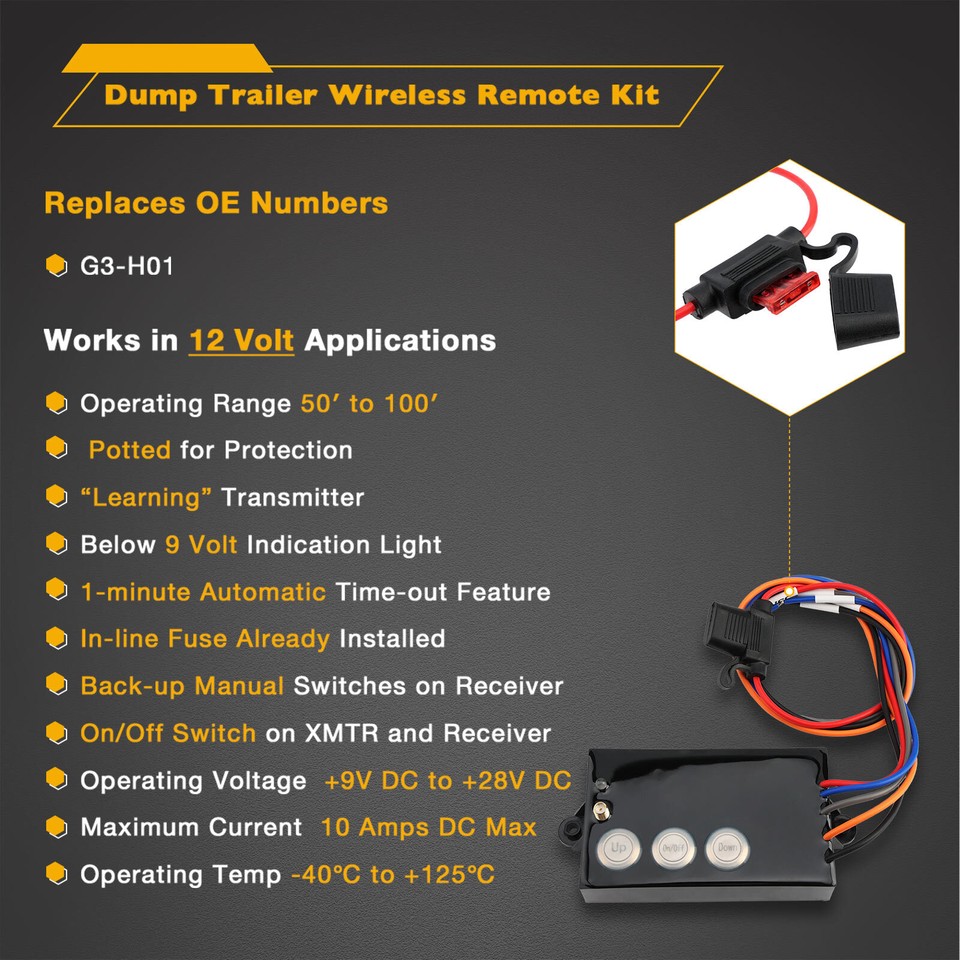 Dump Trailer Wireless Remote Kit

Replaces OE Numbers

G3-H01

Works in 12 Volt Applications

Operating Range 50′ to 100′

Potted for Protection

“Learning” Transmitter

Below 9 Volt Indication Light

1-minute Automatic Time-out Feature

In-line Fuse Already Installed

Back-up Manual Switches on Receiver

On/Off Switch on XMTR and Receiver

Operating Voltage +9V DC to +28V DC

Maximum Current 10 Amps DC Max

Operating Temp -40°C to +125°C

Up On/Off Down