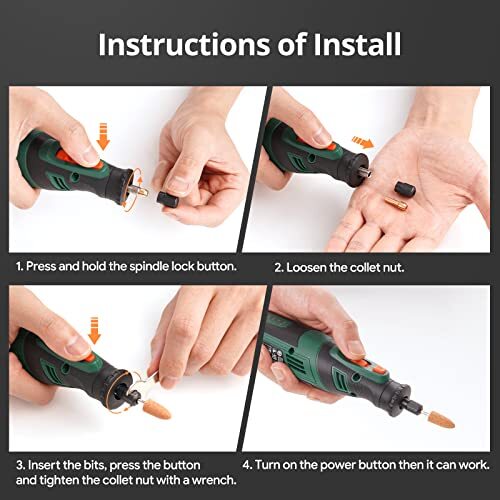 Instructions of Install

1. Press and hold the spindle lock button.

2. Loosen the collet nut.

3. Insert the bits, press the button and tighten the collet nut with a wrench.

4. Turn on the power button then it can work.