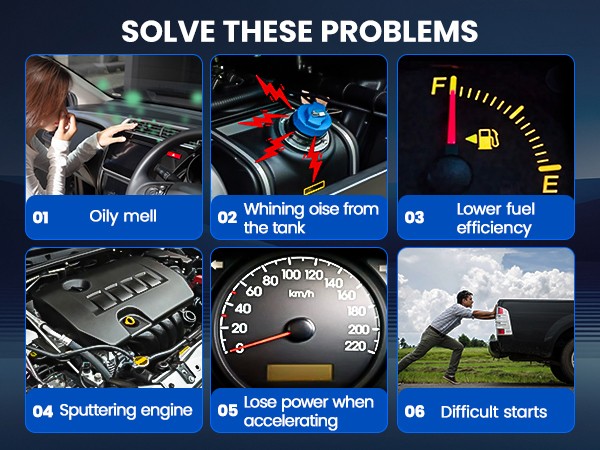 SOLVE THESE PROBLEMS

01 Oily mell

02 Whining oise from the tank

F
E

03 Lower fuel efficiency

04 Sputtering engine

0
20
40
60
80
100
120
140
160
180
200
220
km/h

05 Lose power when accelerating

06 Difficult starts