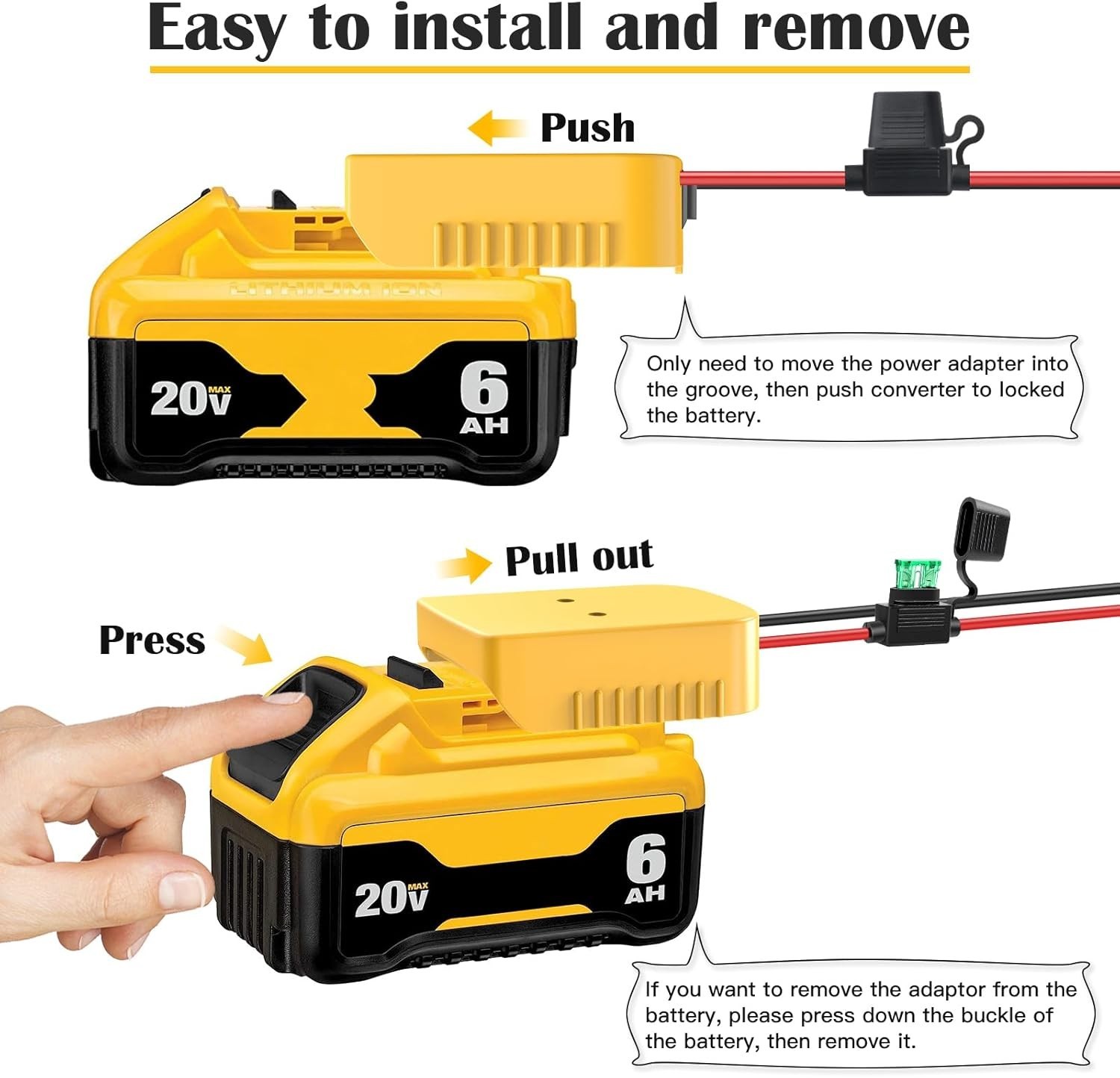 Easy to install and remove

Push

LITHIUM ION

20V MAX

6 AH

Only need to move the power adapter into the groove, then push converter to locked the battery.

Pull out

Press

20V MAX

6 AH

If you want to remove the adaptor from the battery, please press down the buckle of the battery, then remove it.