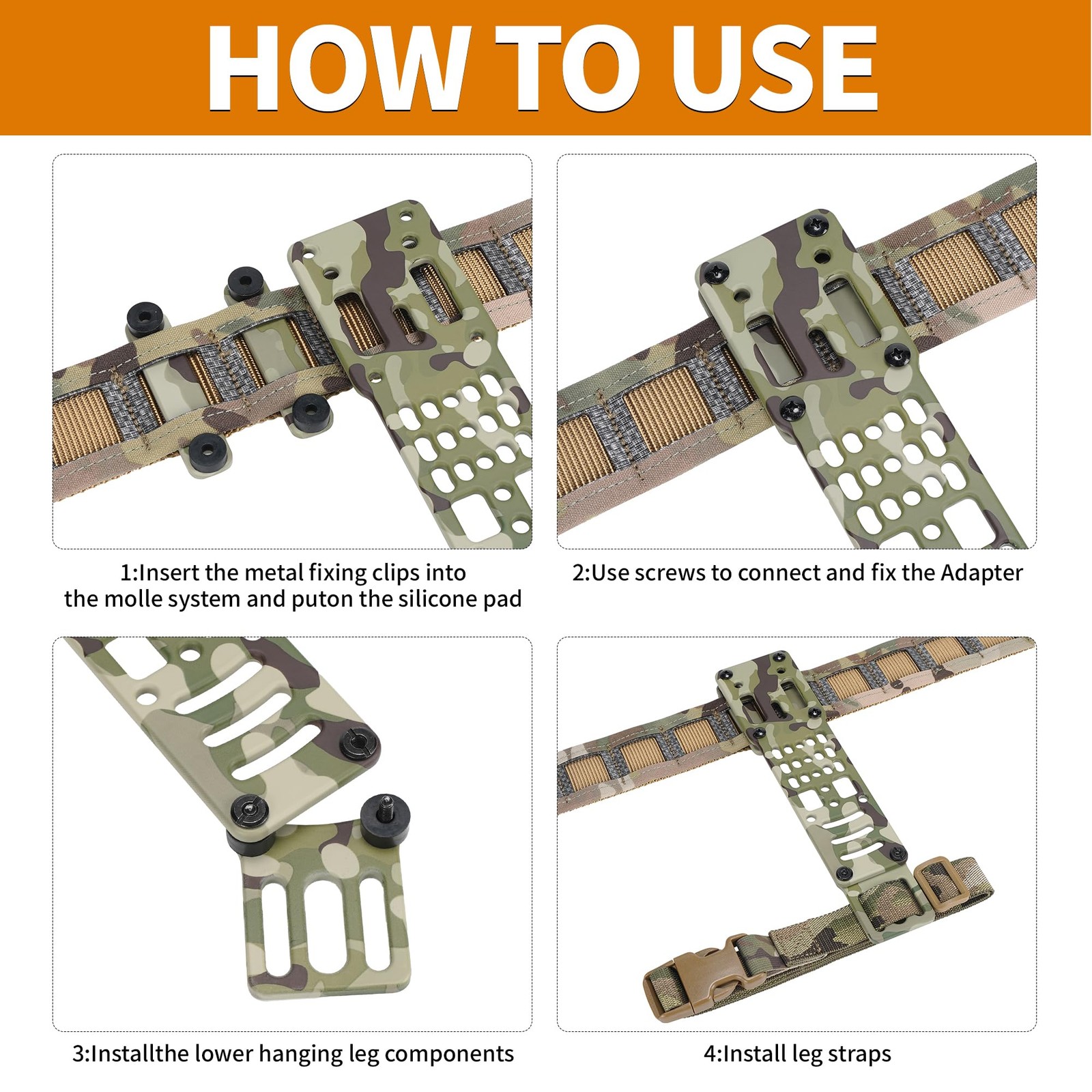 HOW TO USE

1:Insert the metal fixing clips into the molle system and puton the silicone pad

2:Use screws to connect and fix the Adapter

3:Installthe lower hanging leg components

4:Install leg straps