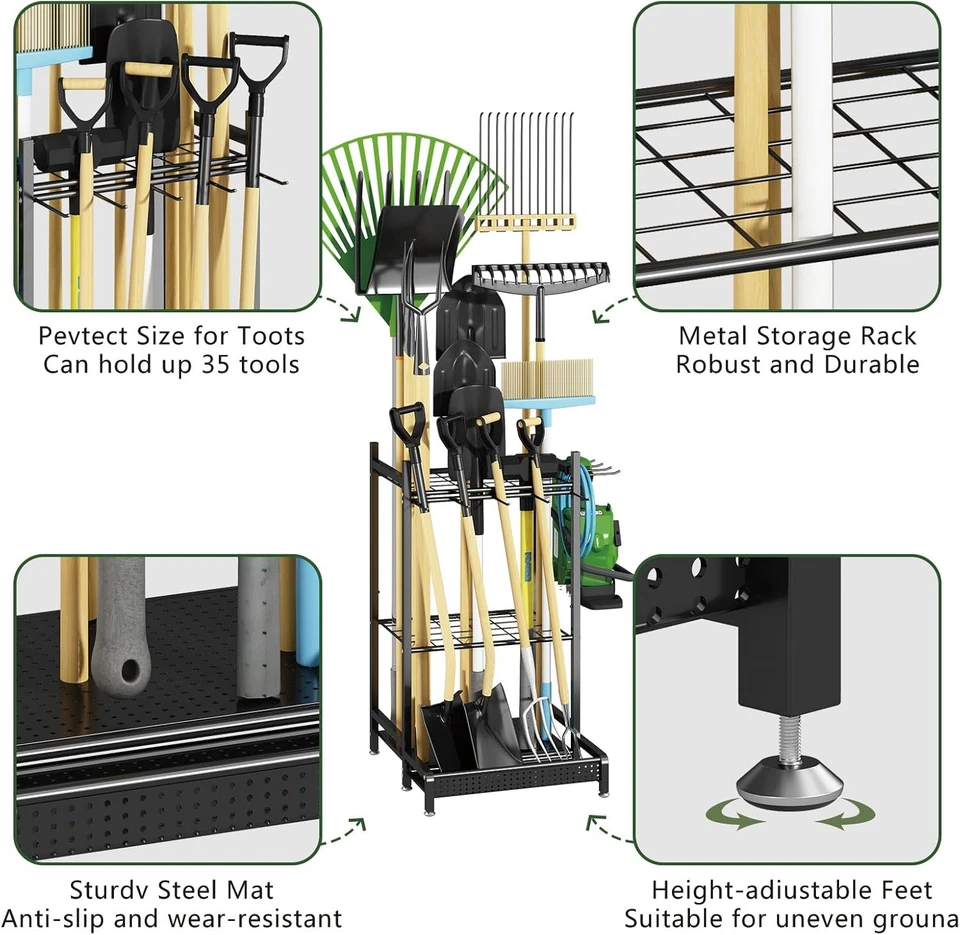 Pevtect Size for Toots
Can hold up 35 tools

Metal Storage Rack
Robust and Durable

Sturdv Steel Mat
Anti-slip and wear-resistant

Height-adiustable Feet
Suitable for uneven grouna