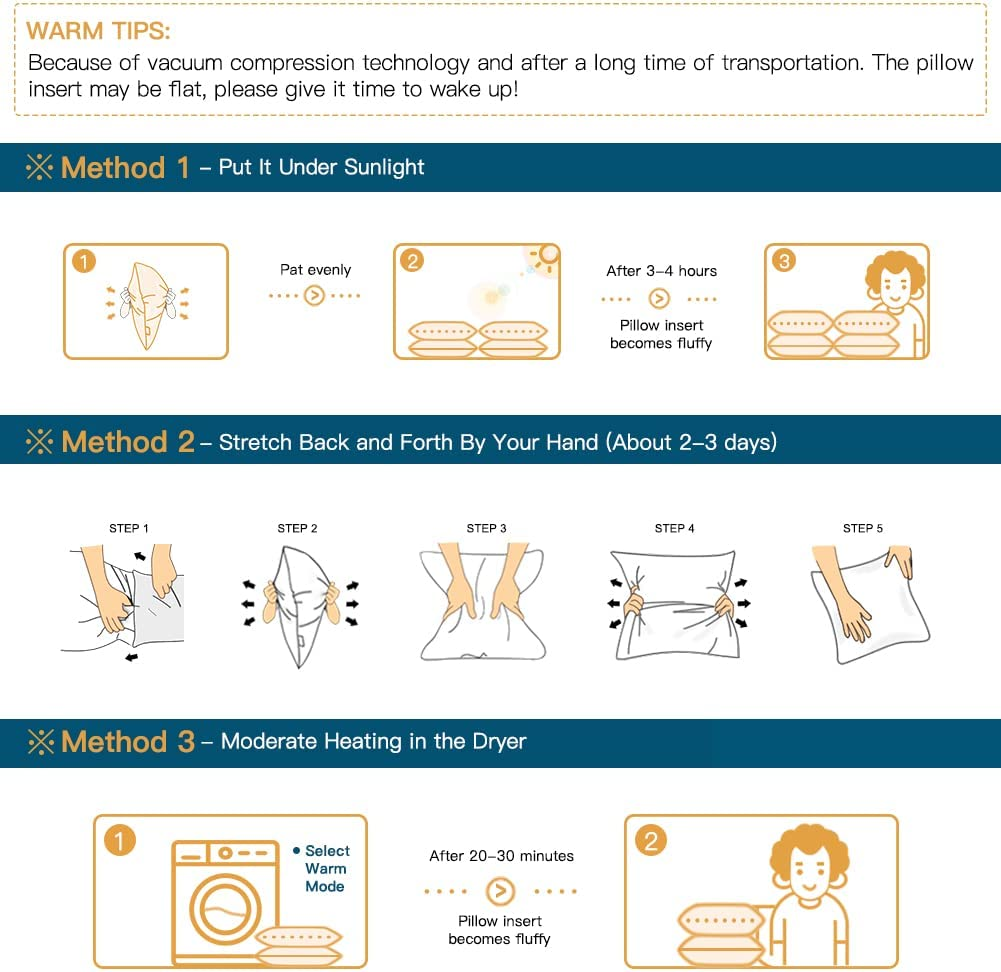 WARM TIPS:
Because of vacuum compression technology and after a long time of transportation. The pillow insert may be flat, please give it time to wake up!

※ Method 1 – Put It Under Sunlight

1

Pat evenly

2

After 3–4 hours

Pillow insert becomes fluffy

3

※ Method 2 – Stretch Back and Forth By Your Hand (About 2–3 days)

STEP 1

STEP 2

STEP 3

STEP 4

STEP 5

※ Method 3 – Moderate Heating in the Dryer

1

• Select Warm Mode

After 20–30 minutes

Pillow insert becomes fluffy

2