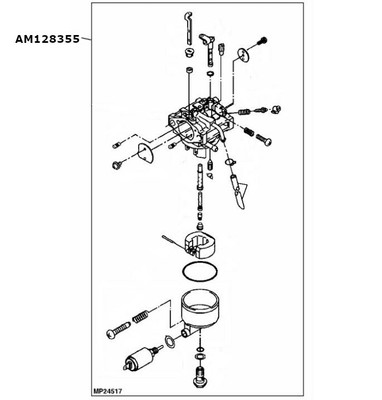 AM128355

MP24517