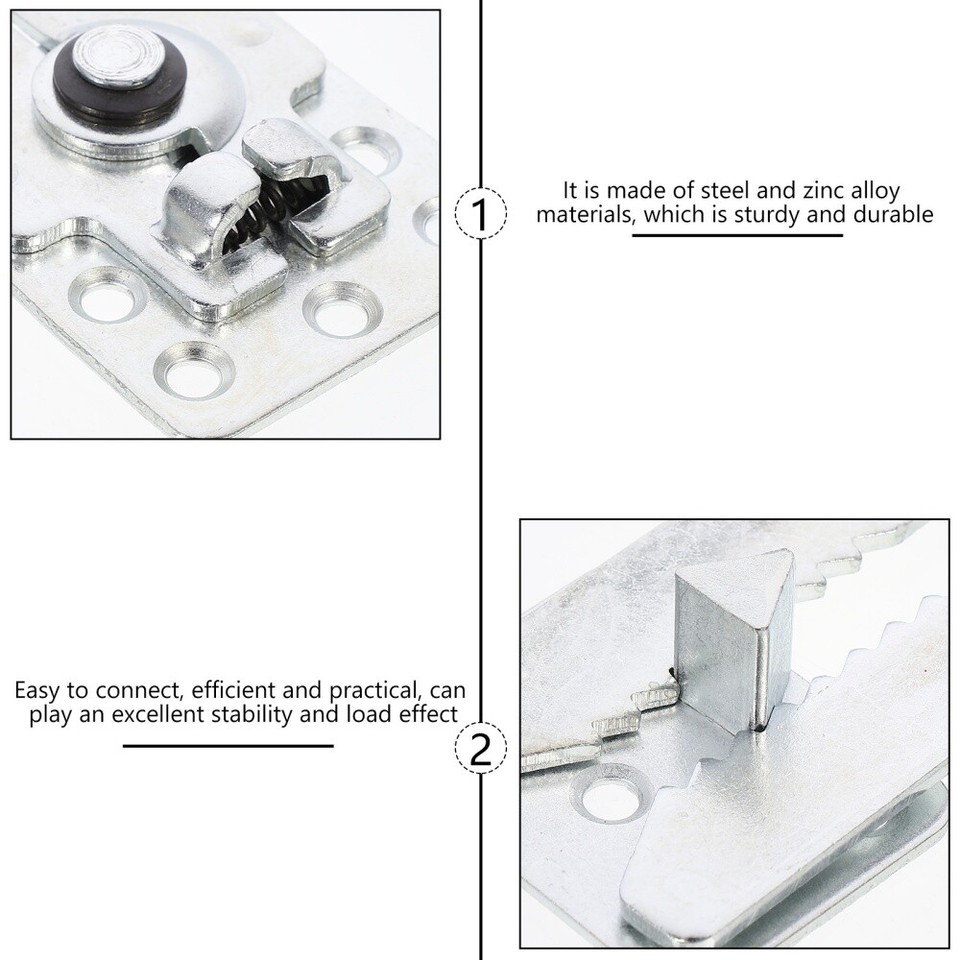 1

It is made of steel and zinc alloy materials, which is sturdy and durable

Easy to connect, efficient and practical, can play an excellent stability and load effect

2