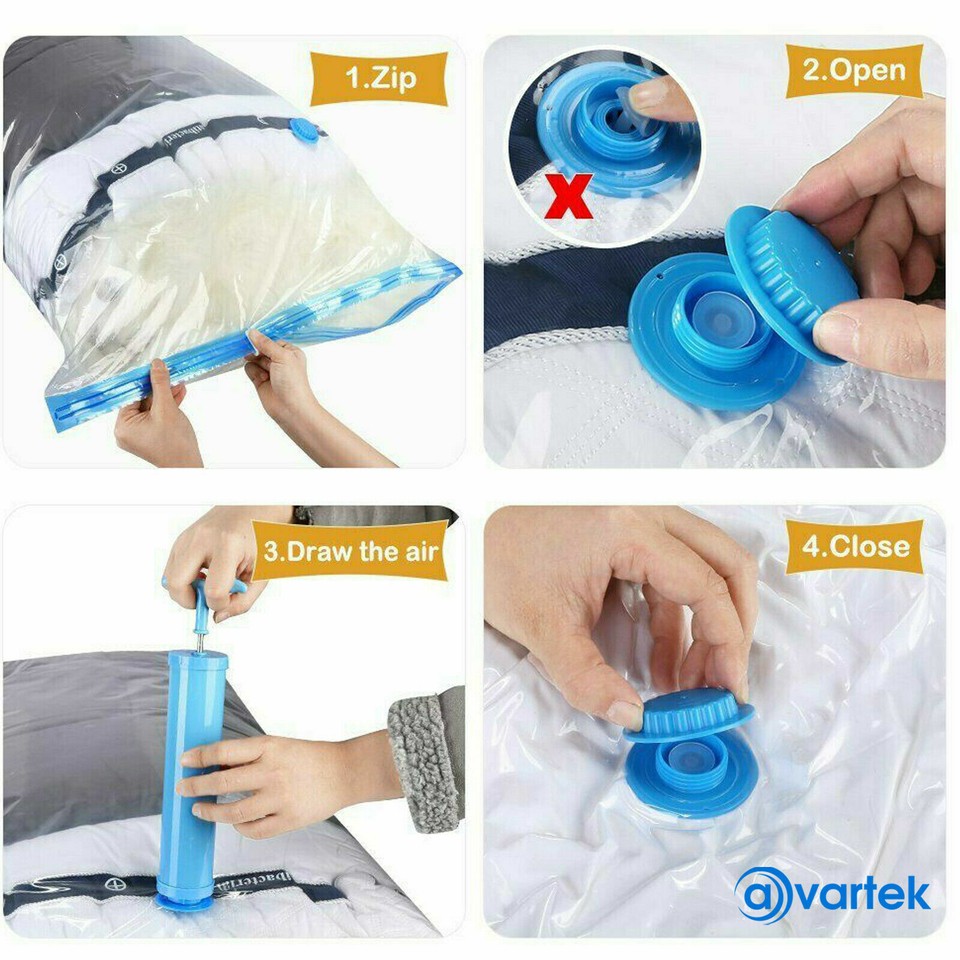 1.Zip

2.Open

X

3.Draw the air

4.Close

avartek