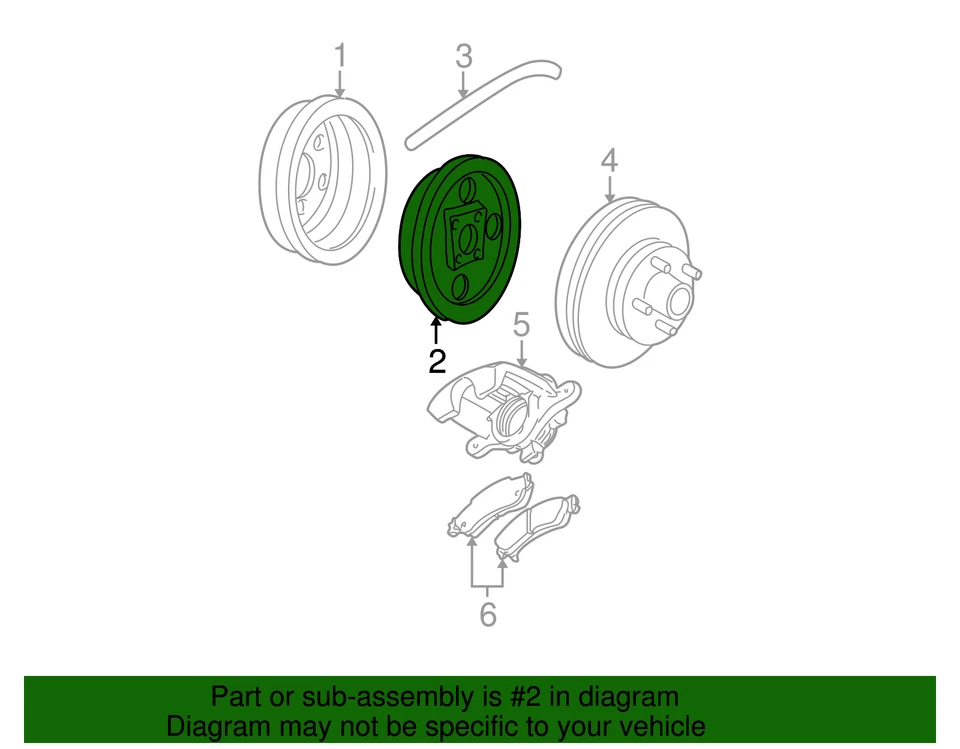 1
3
4
2
5
6

Part or sub-assembly is #2 in diagram
Diagram may not be specific to your vehicle