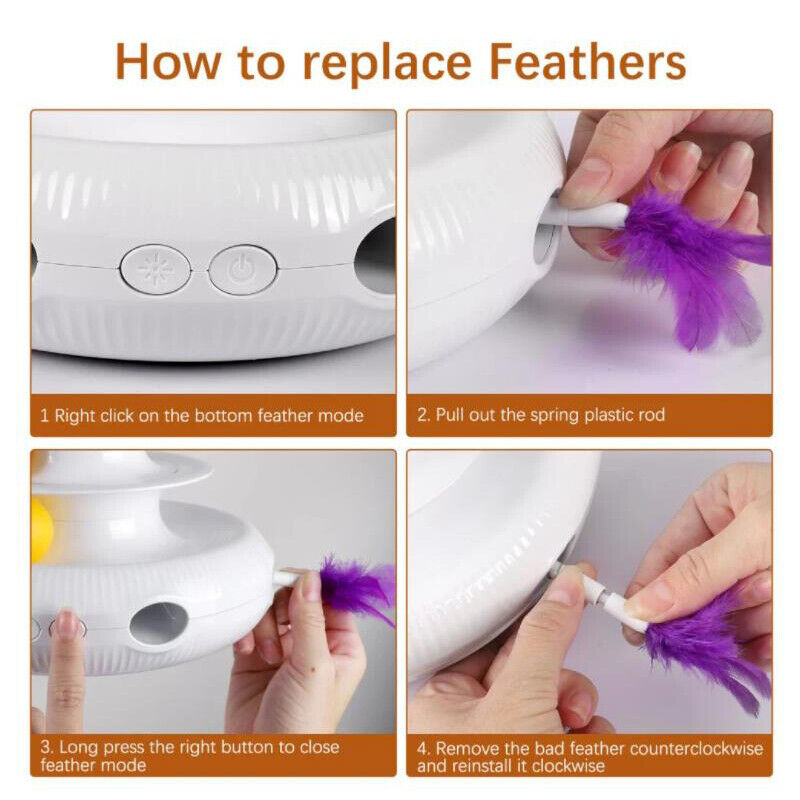 How to replace Feathers

1 Right click on the bottom feather mode

2. Pull out the spring plastic rod

3. Long press the right button to close feather mode

4. Remove the bad feather counterclockwise and reinstall it clockwise