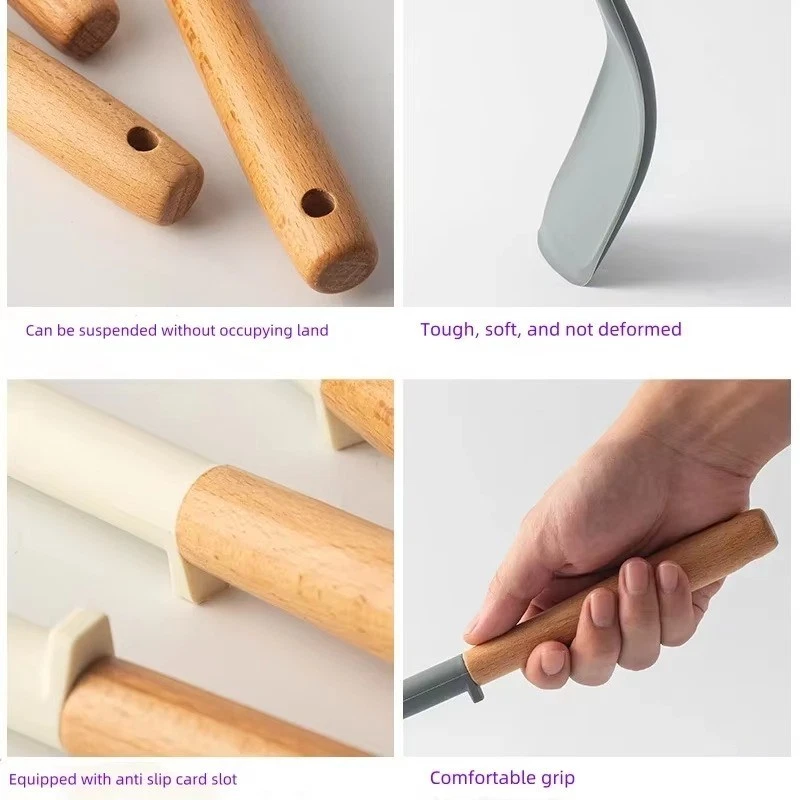 Can be suspended without occupying land

Tough, soft, and not deformed

Equipped with anti slip card slot

Comfortable grip