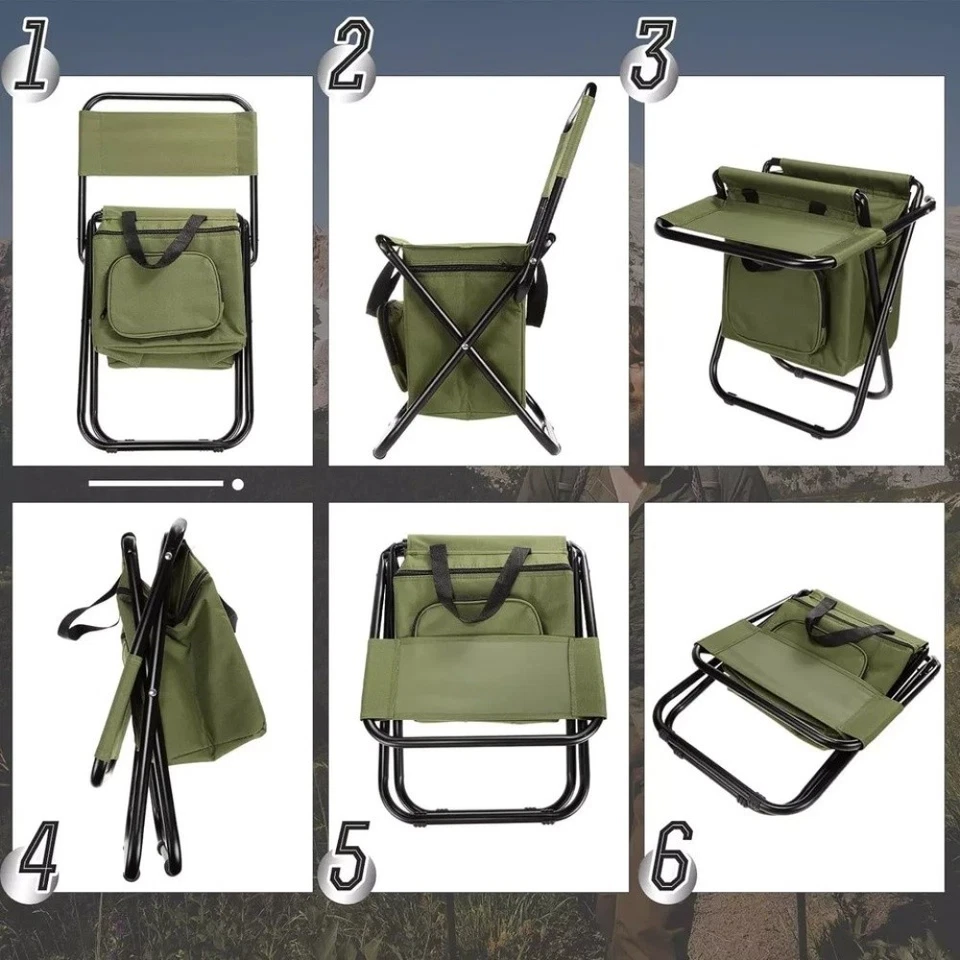 1
2
3
4
5
6