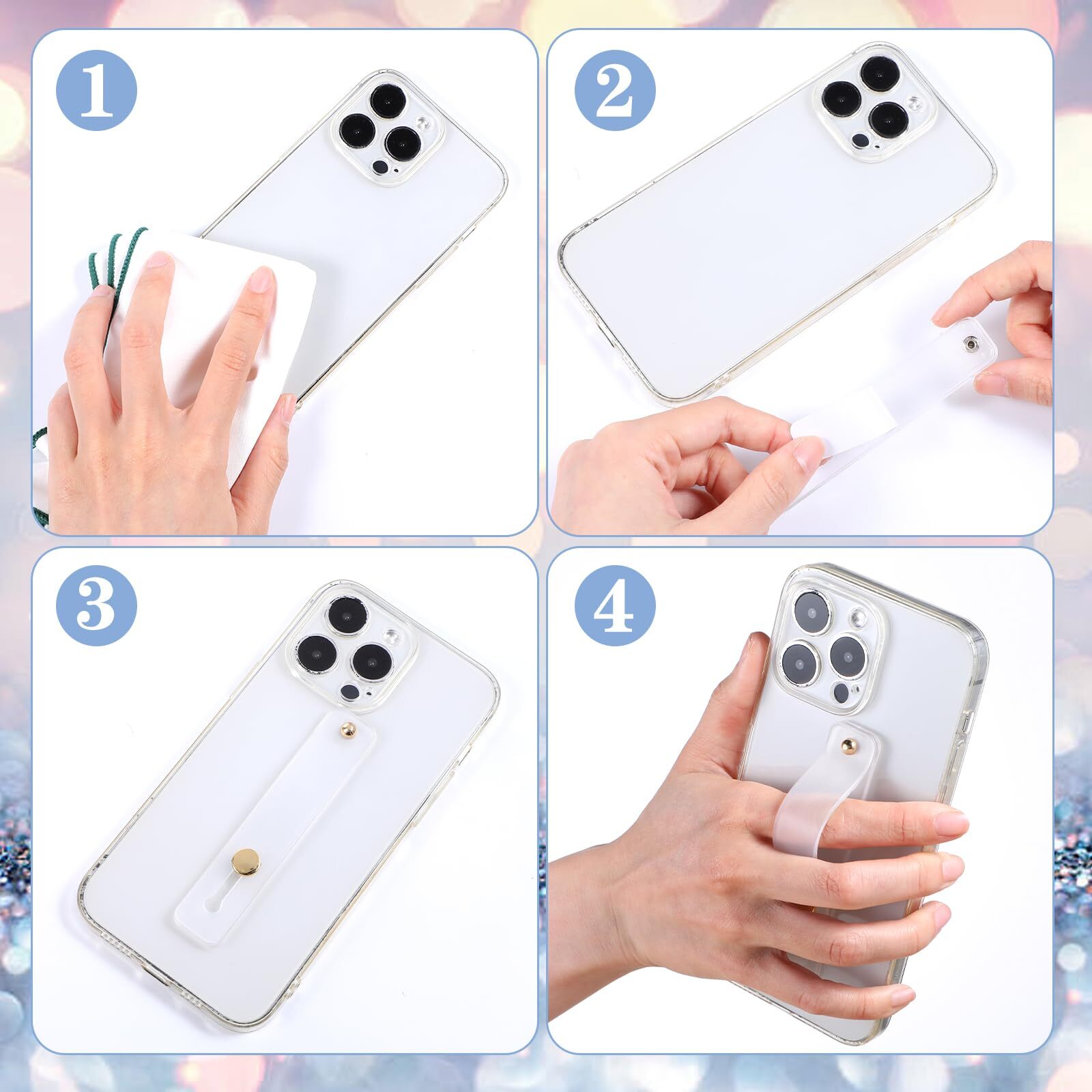 1

2

3

4