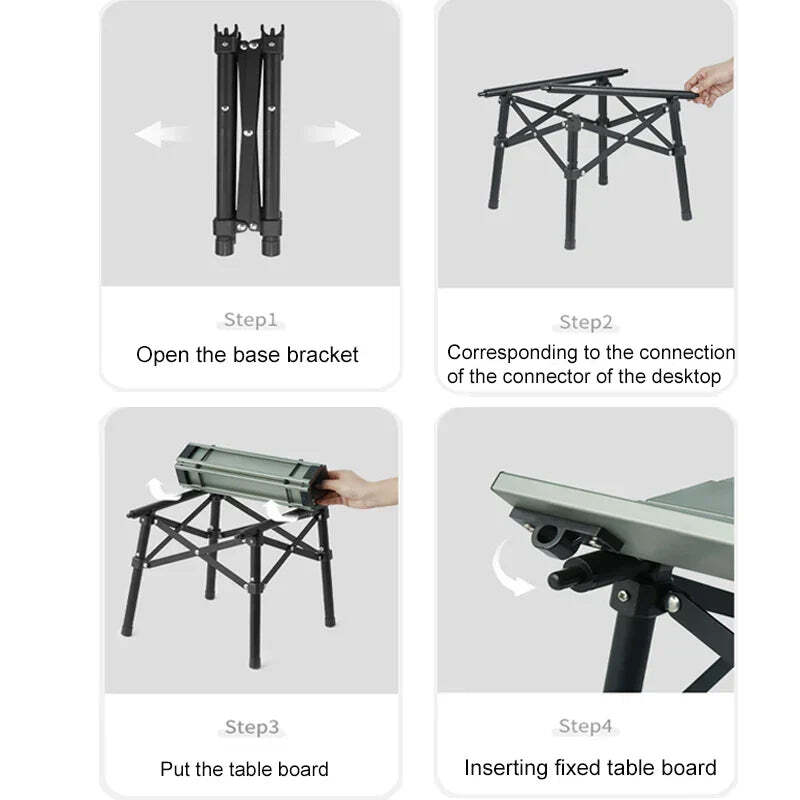 Step1
Open the base bracket

Step2
Corresponding to the connection of the connector of the desktop

Step3
Put the table board

Step4
Inserting fixed table board