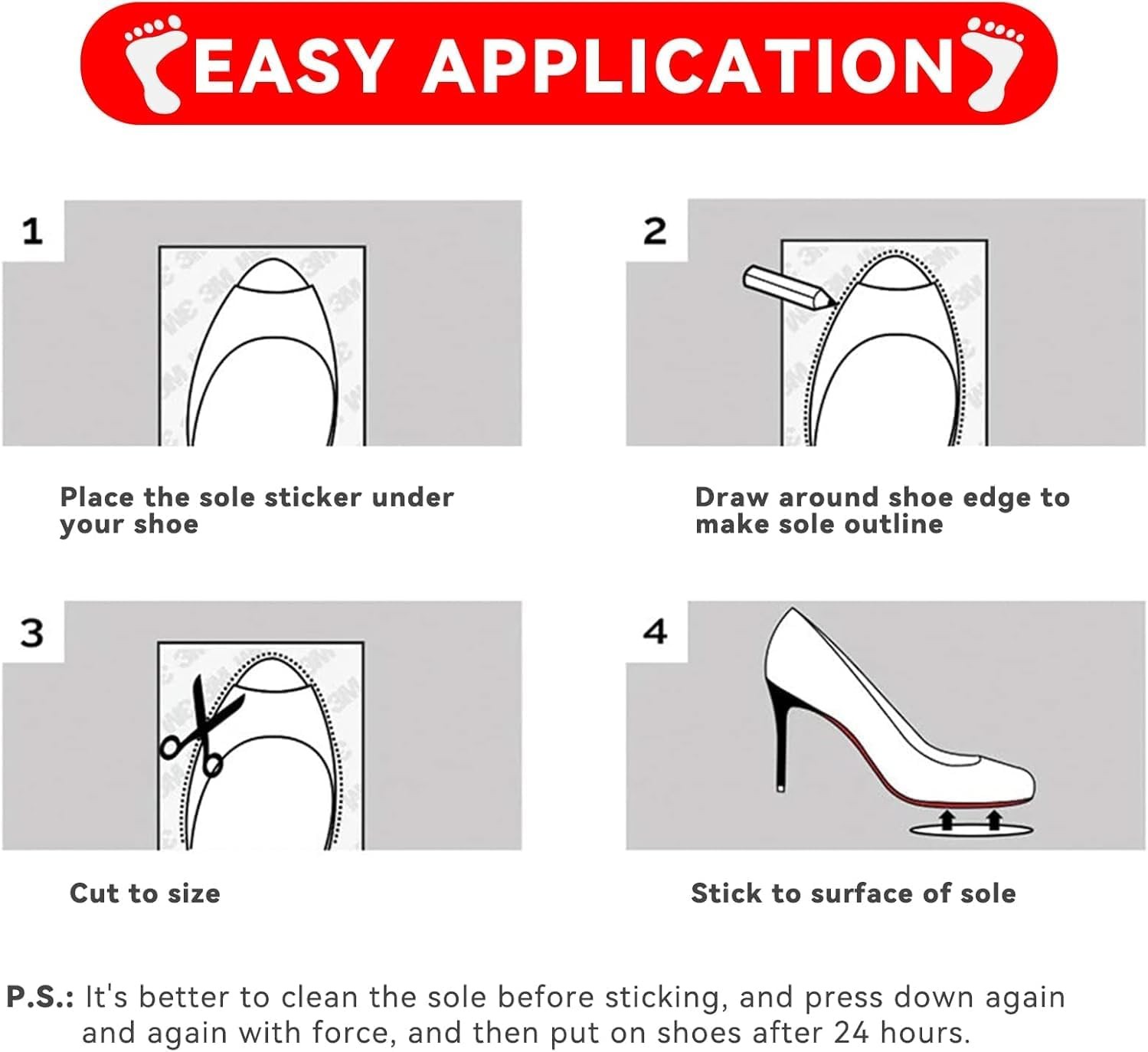 EASY APPLICATION

1

Place the sole sticker under your shoe

2

Draw around shoe edge to make sole outline

3

Cut to size

4

Stick to surface of sole

P.S.: It's better to clean the sole before sticking, and press down again and again with force, and then put on shoes after 24 hours.