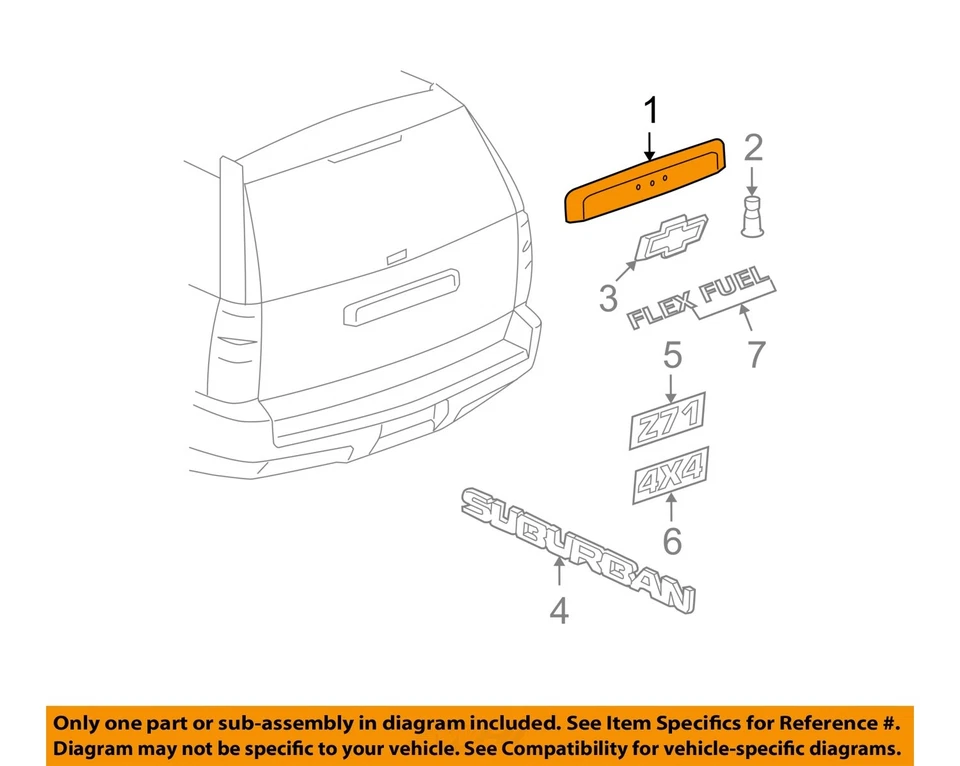 1
2
3
FLEX FUEL
7
5
Z71
4X4
6
SUBURBAN
4

Only one part or sub-assembly in diagram included. See Item Specifics for Reference #. Diagram may not be specific to your vehicle. See Compatibility for vehicle-specific diagrams.