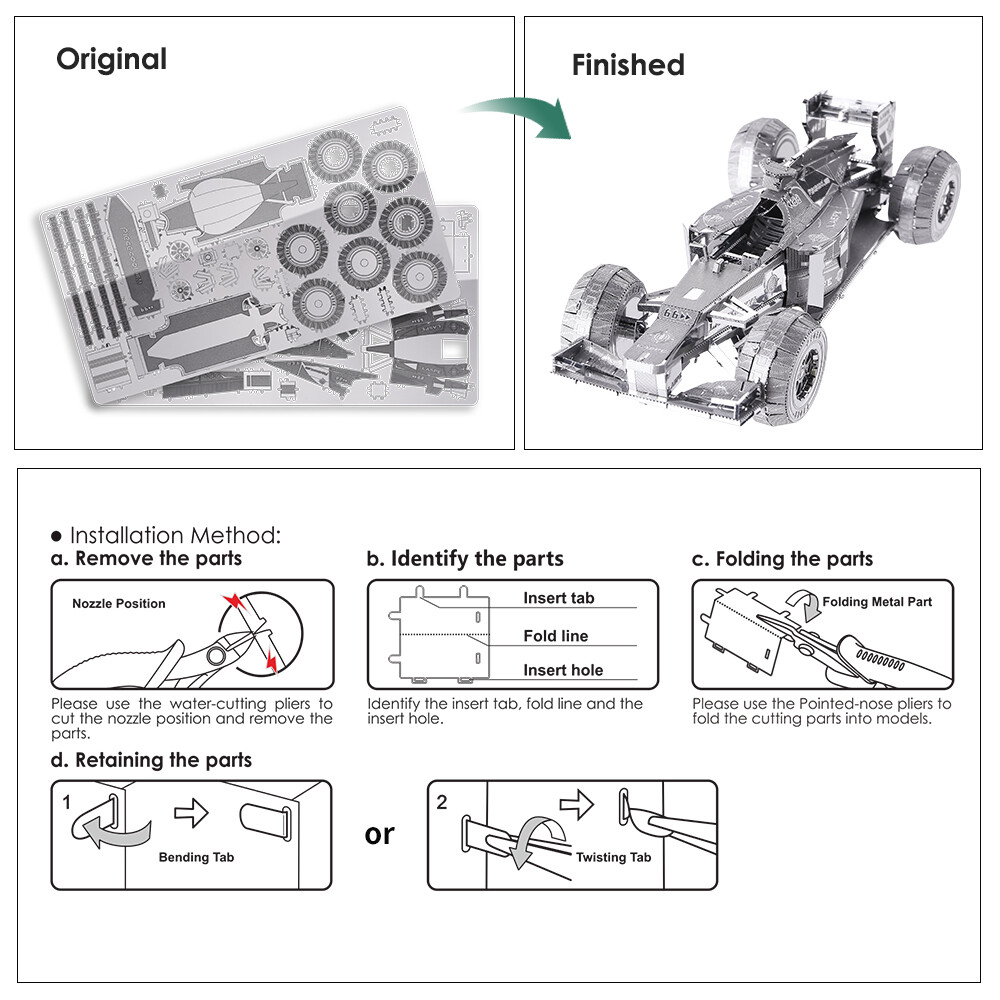 Original

Finished

● Installation Method:

a. Remove the parts

Nozzle Position

Please use the water-cutting pliers to cut the nozzle position and remove the parts.

b. Identify the parts

Insert tab

Fold line

Insert hole

Identify the insert tab, fold line and the insert hole.

c. Folding the parts

Folding Metal Part

Please use the Pointed-nose pliers to fold the cutting parts into models.

d. Retaining the parts

1

Bending Tab

or

2

Twisting Tab