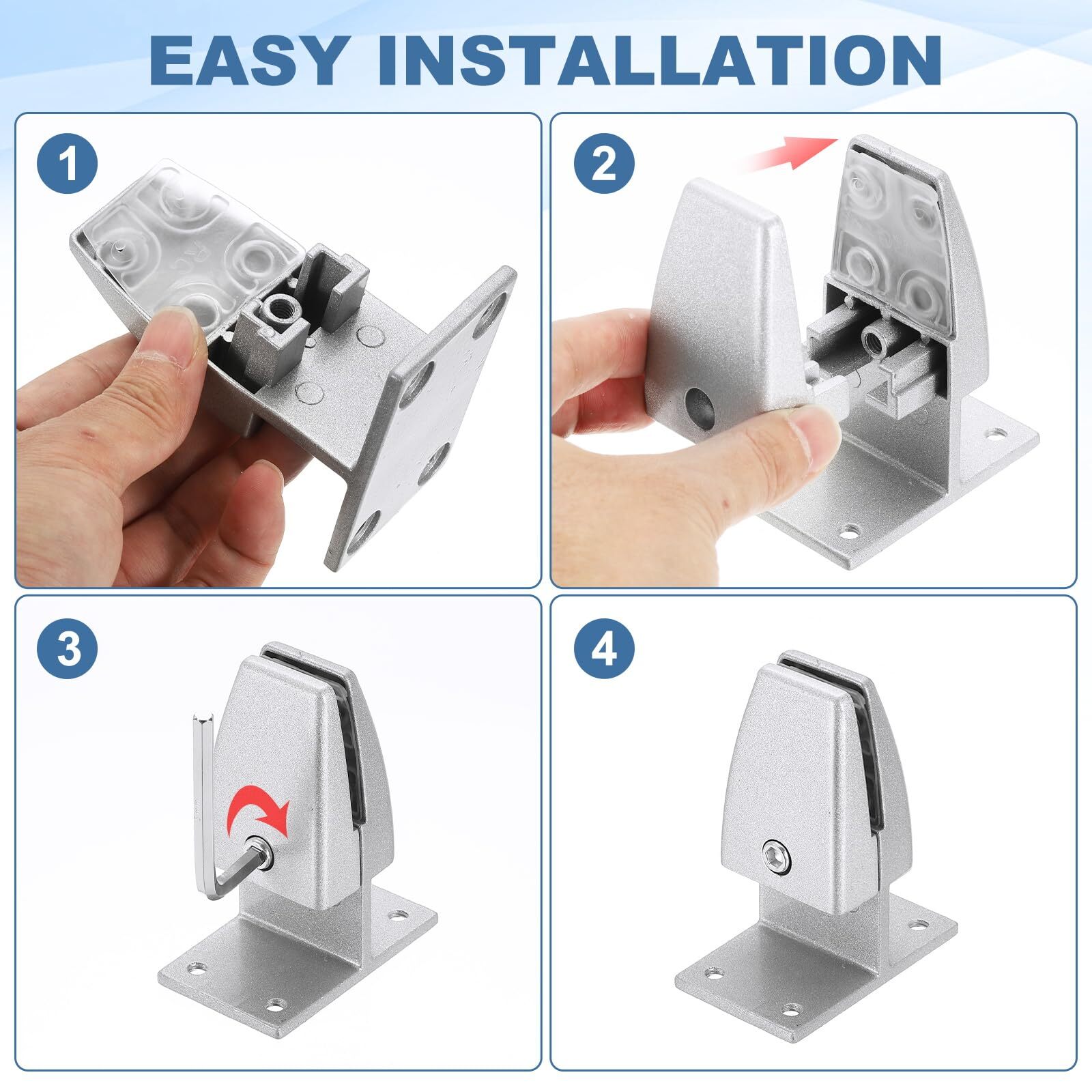 EASY INSTALLATION

1

2

3

4