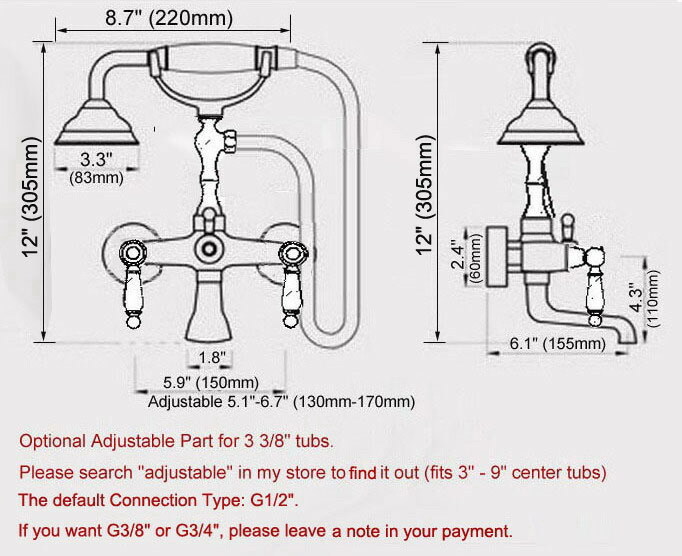 8.7" (220mm)

12" (305mm)

3.3"
(83mm)

1.8"

5.9" (150mm)

Adjustable 5.1"-6.7" (130mm-170mm)

12" (305mm)

2.4"
(60mm)

4.3"
(110mm)

6.1" (155mm)

Optional Adjustable Part for 3 3/8" tubs.

Please search "adjustable" in my store to find it out (fits 3" - 9" center tubs)

The default Connection Type: G1/2".

If you want G3/8" or G3/4", please leave a note in your payment.