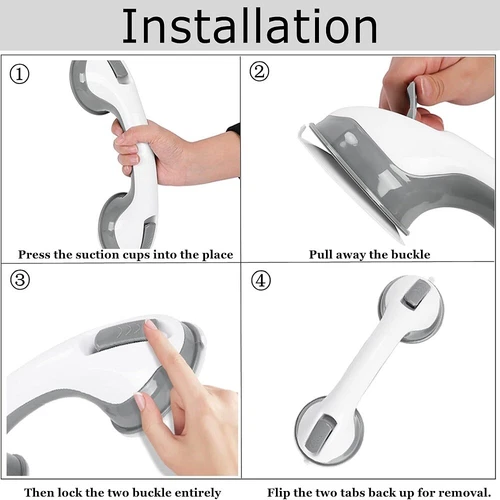 Installation

①

Press the suction cups into the place

②

Pull away the buckle

③

Then lock the two buckle entirely

④

Flip the two tabs back up for removal.