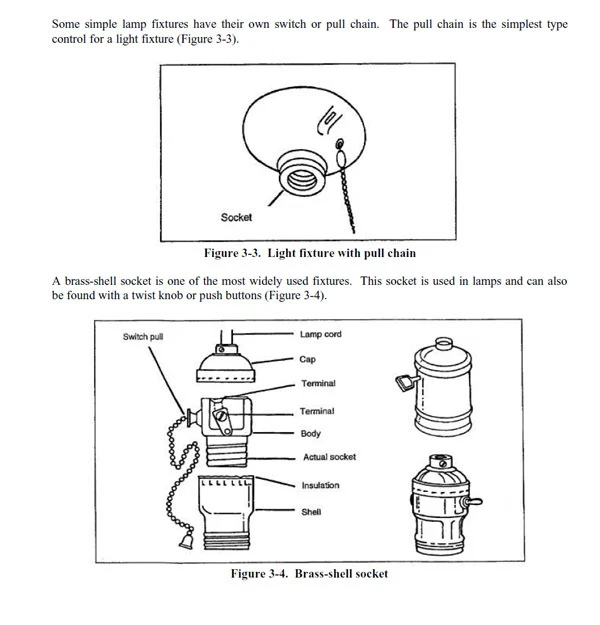 Some simple lamp fixtures have their own switch or pull chain. The pull chain is the simplest type control for a light fixture (Figure 3-3).

Socket

Figure 3-3. Light fixture with pull chain

A brass-shell socket is one of the most widely used fixtures. This socket is used in lamps and can also be found with a twist knob or push buttons (Figure 3-4).

Switch pull

Lamp cord

Cap

Terminal

Terminal

Body

Actual socket

Insulation

Shell

Figure 3-4. Brass-shell socket