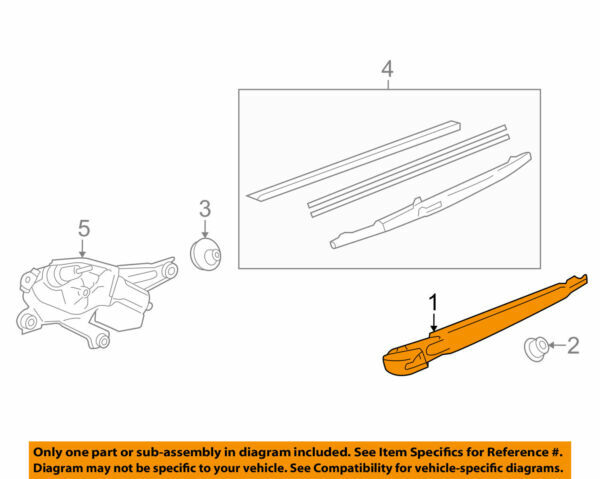 4

3

5

1

2

Only one part or sub-assembly in diagram included. See Item Specifics for Reference #. Diagram may not be specific to your vehicle. See Compatibility for vehicle-specific diagrams.