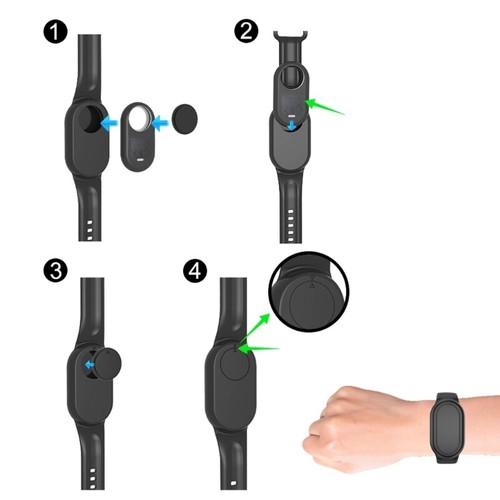 1

2

3

4