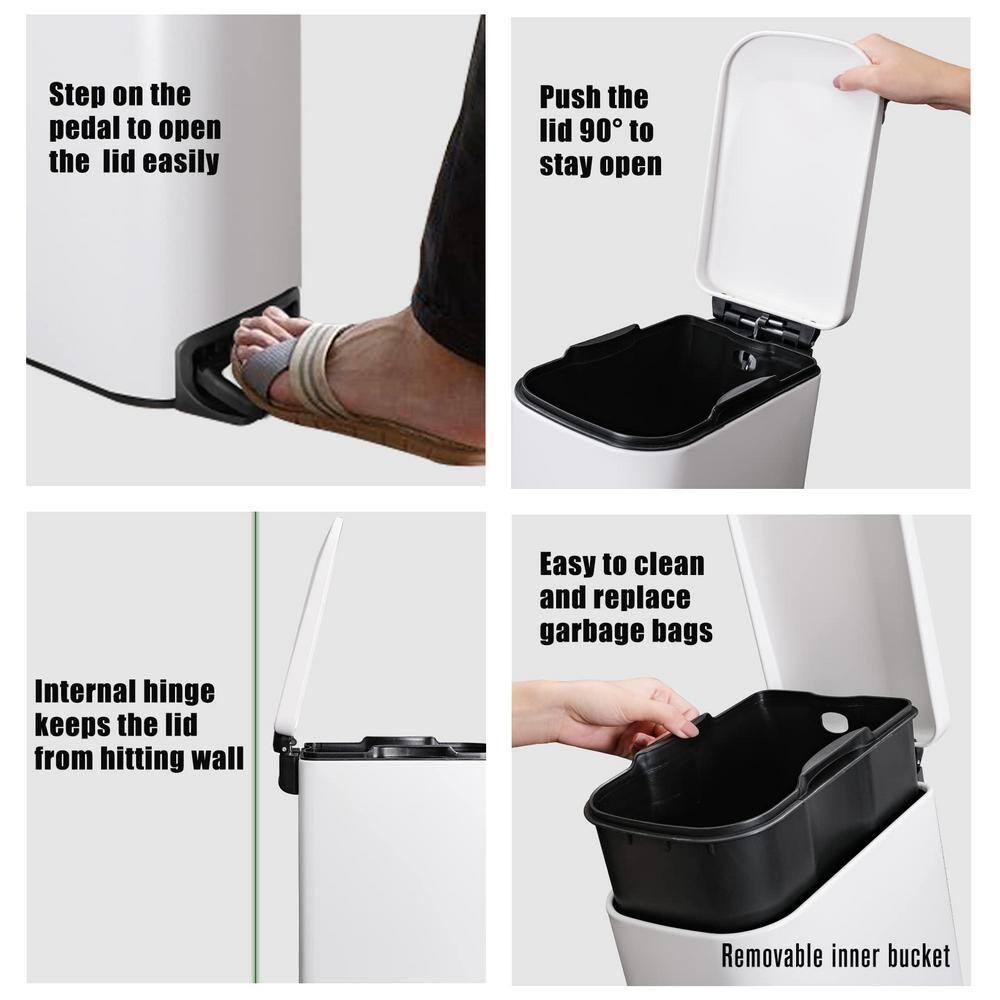 Step on the pedal to open the  lid easily

Push the lid 90° to stay open

Internal hinge keeps the lid from hitting wall

Easy to clean and replace garbage bags

Removable inner bucket