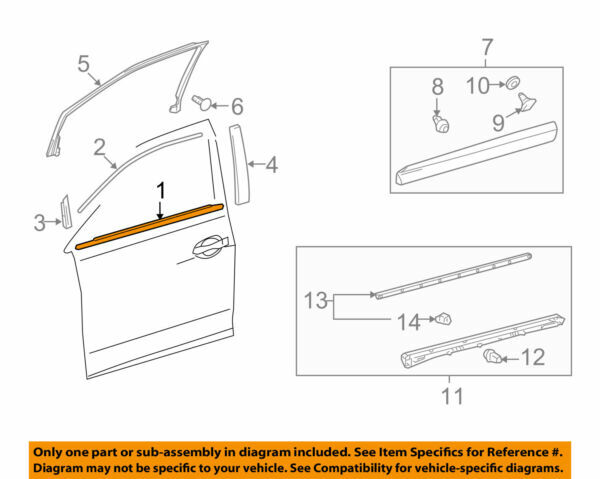 5
6
2
4
1
3
7
8
10
9
13
14
12
11

Only one part or sub-assembly in diagram included. See Item Specifics for Reference #. Diagram may not be specific to your vehicle. See Compatibility for vehicle-specific diagrams.