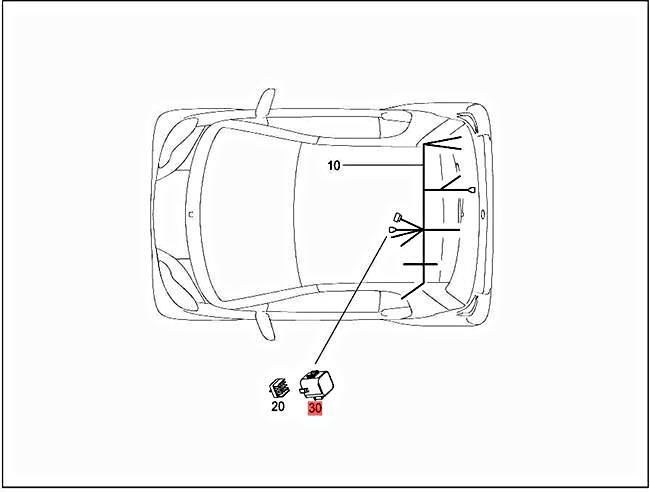 10

20

30