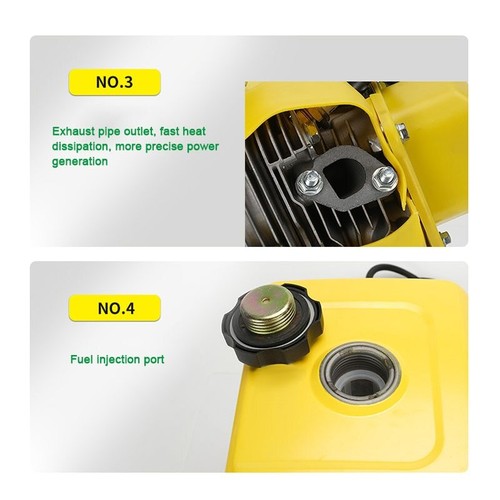 NO.3

Exhaust pipe outlet, fast heat dissipation, more precise power generation

NO.4

Fuel injection port