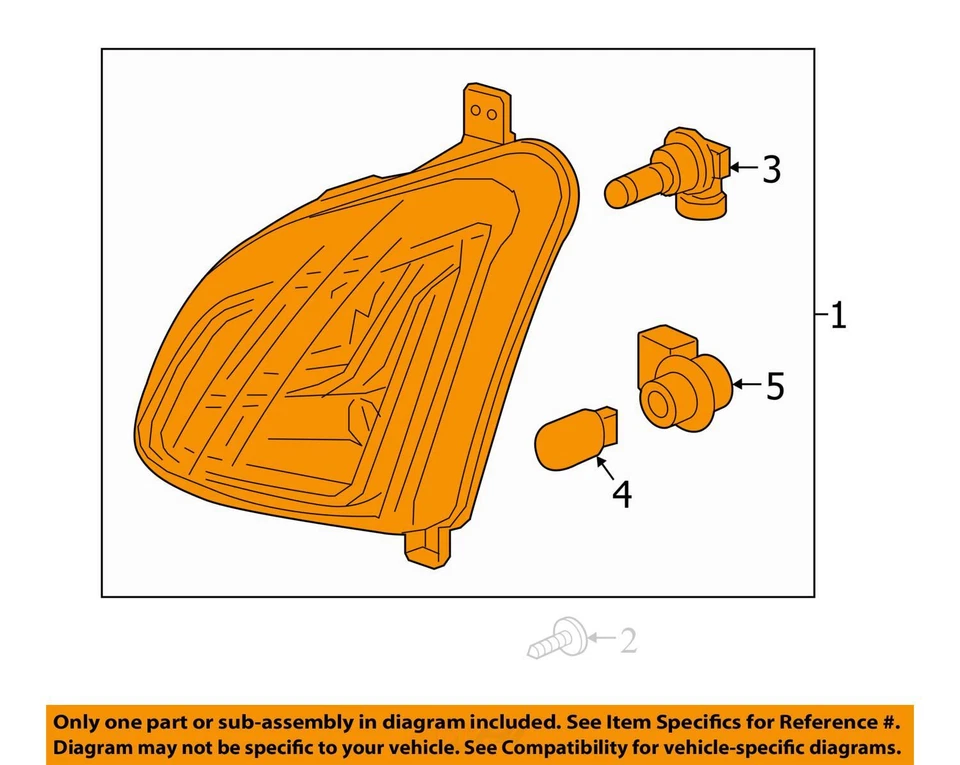 3

1

5

4

2

Only one part or sub-assembly in diagram included. See Item Specifics for Reference #.
Diagram may not be specific to your vehicle. See Compatibility for vehicle-specific diagrams.