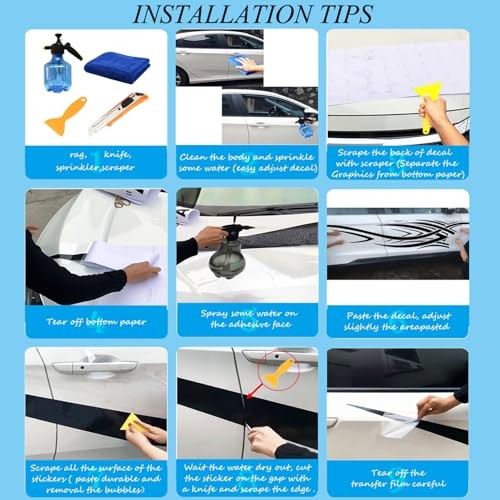 INSTALLATION TIPS

rag, knife, sprinkler,scraper

Clean the body and sprinkle some water (easy adjust decal)

Scrape the back of decal with scraper (Separate the Graphics from bottom paper)

Tear off bottom paper

Spray some water on the adhesive face

Paste the decal, adjust slightly the areapasted

Scrape all the surface of the stickers ( paste durable and removal the bubbles)

Wait the water dry out, cut the sticker on the gap with a knife and scrape the edge .

Tear off the transfer film careful