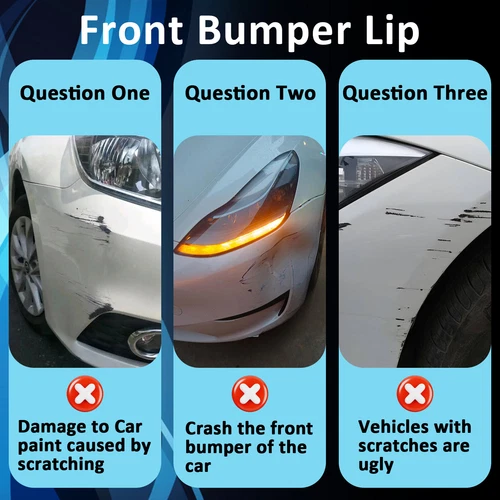 Front Bumper Lip

Question One

Damage to Car paint caused by scratching

Question Two

Crash the front bumper of the car

Question Three

Vehicles with scratches are ugly