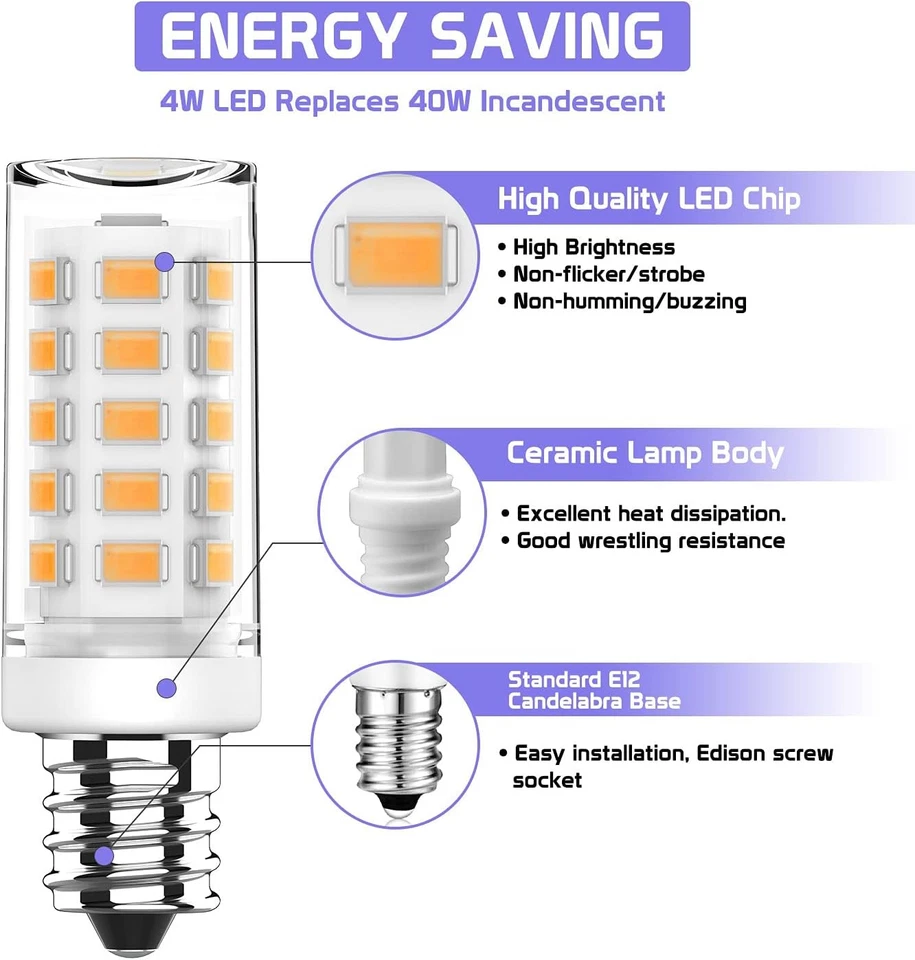 ENERGY SAVING

4W LED Replaces 40W Incandescent

High Quality LED Chip

• High Brightness
• Non-flicker/strobe
• Non-humming/buzzing

Ceramic Lamp Body

• Excellent heat dissipation.
• Good wrestling resistance

Standard E12 Candelabra Base

• Easy installation, Edison screw socket