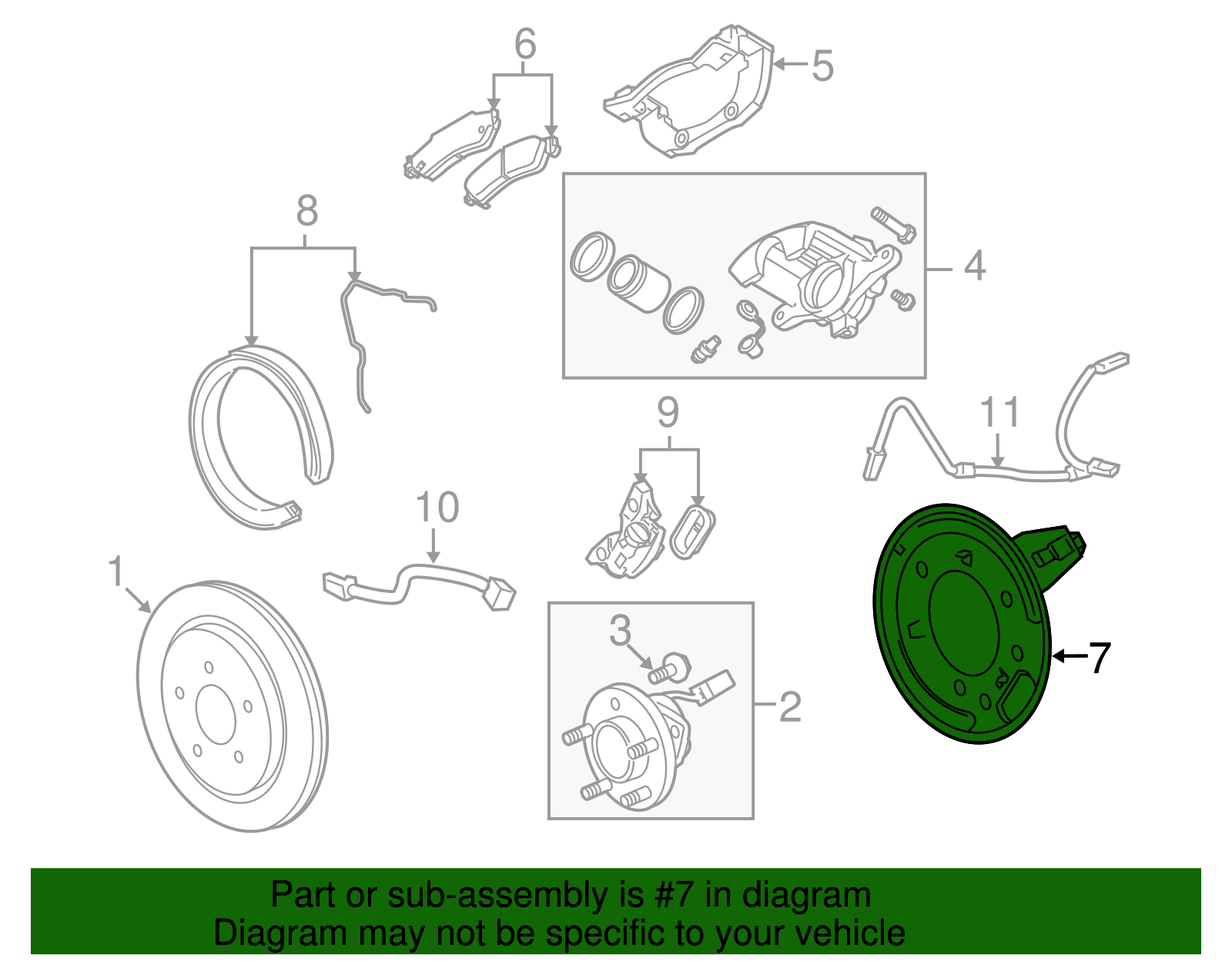 6
5
8
4
9
11
10
1
3
2
7

Part or sub-assembly is #7 in diagram
Diagram may not be specific to your vehicle