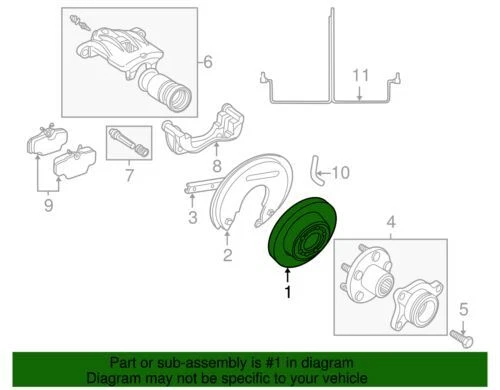 6

11

9

7

8

10

3

2

1

4

5

Part or sub-assembly is #1 in diagram
Diagram may not be specific to your vehicle