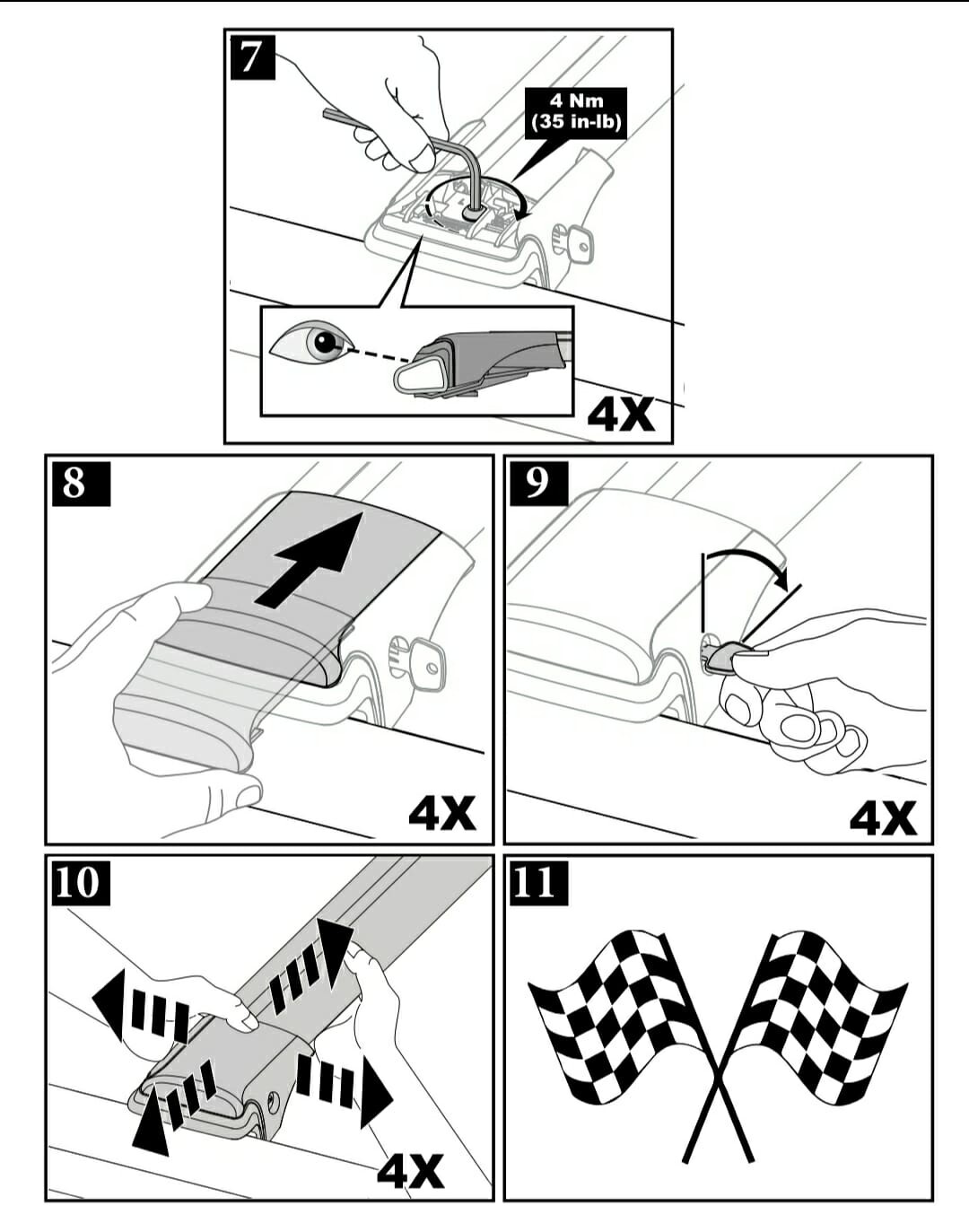 7

4 Nm
(35 in-lb)

4X

8

4X

9

4X

10

4X

11