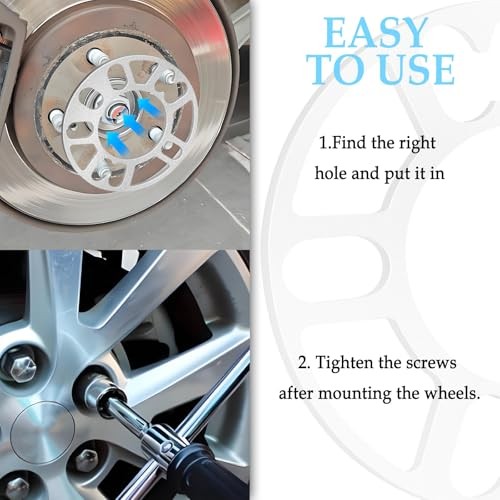 EASY TO USE

1.Find the right hole and put it in

2. Tighten the screws after mounting the wheels.