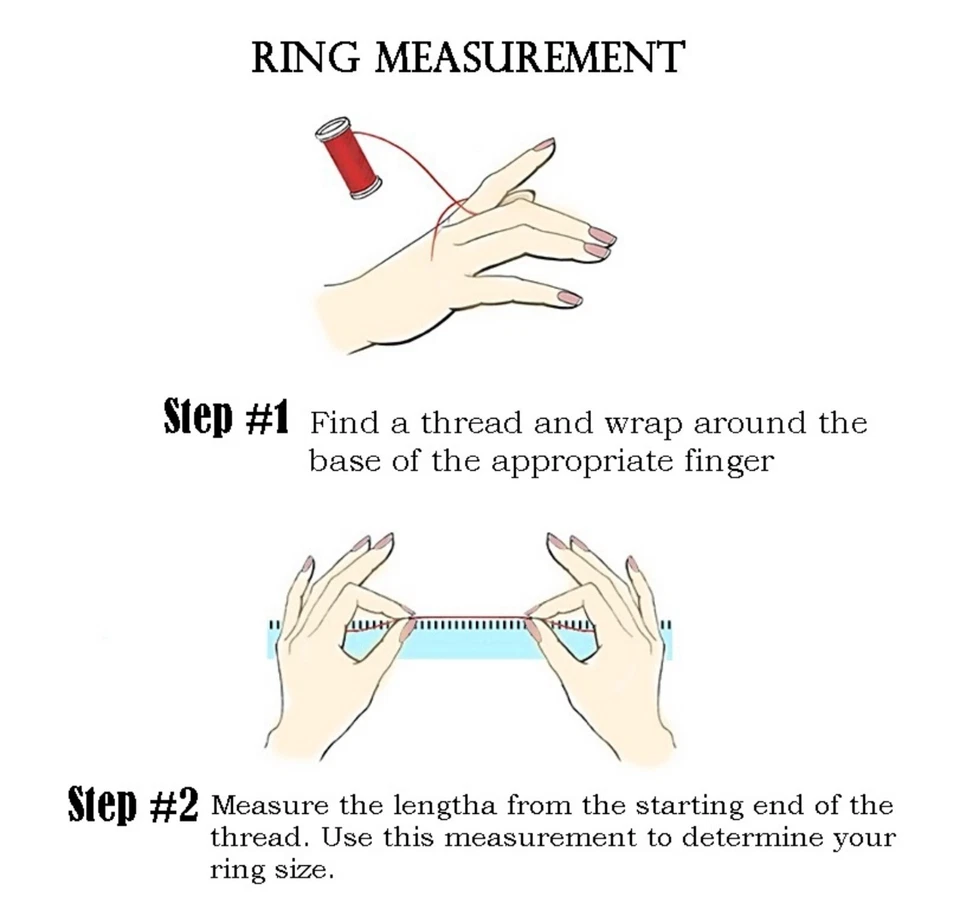 RING MEASUREMENT

Step #1 Find a thread and wrap around the base of the appropriate finger

Step #2 Measure the lengtha from the starting end of the thread. Use this measurement to determine your ring size.