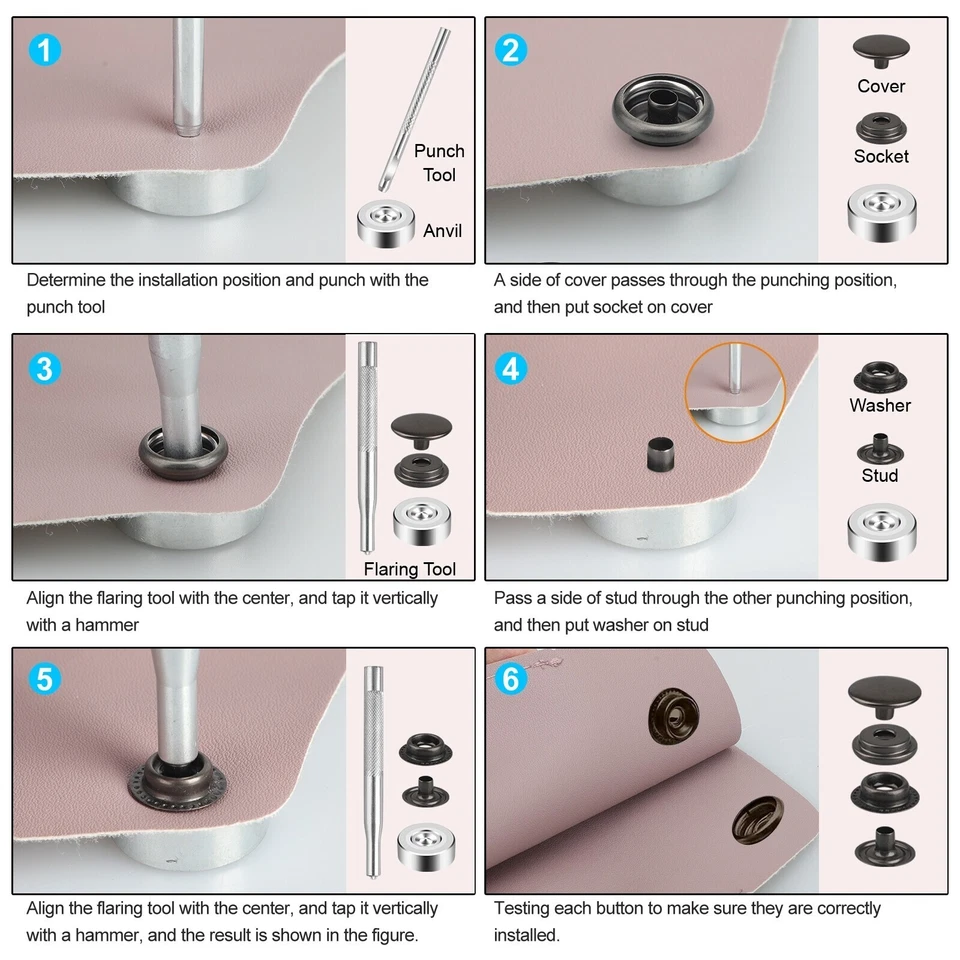 1

Punch Tool

Anvil

Determine the installation position and punch with the punch tool

2

Cover

Socket

A side of cover passes through the punching position, and then put socket on cover

3

Flaring Tool

Align the flaring tool with the center, and tap it vertically with a hammer

4

Washer

Stud

Pass a side of stud through the other punching position, and then put washer on stud

5

Align the flaring tool with the center, and tap it vertically with a hammer, and the result is shown in the figure.

6

Testing each button to make sure they are correctly installed.