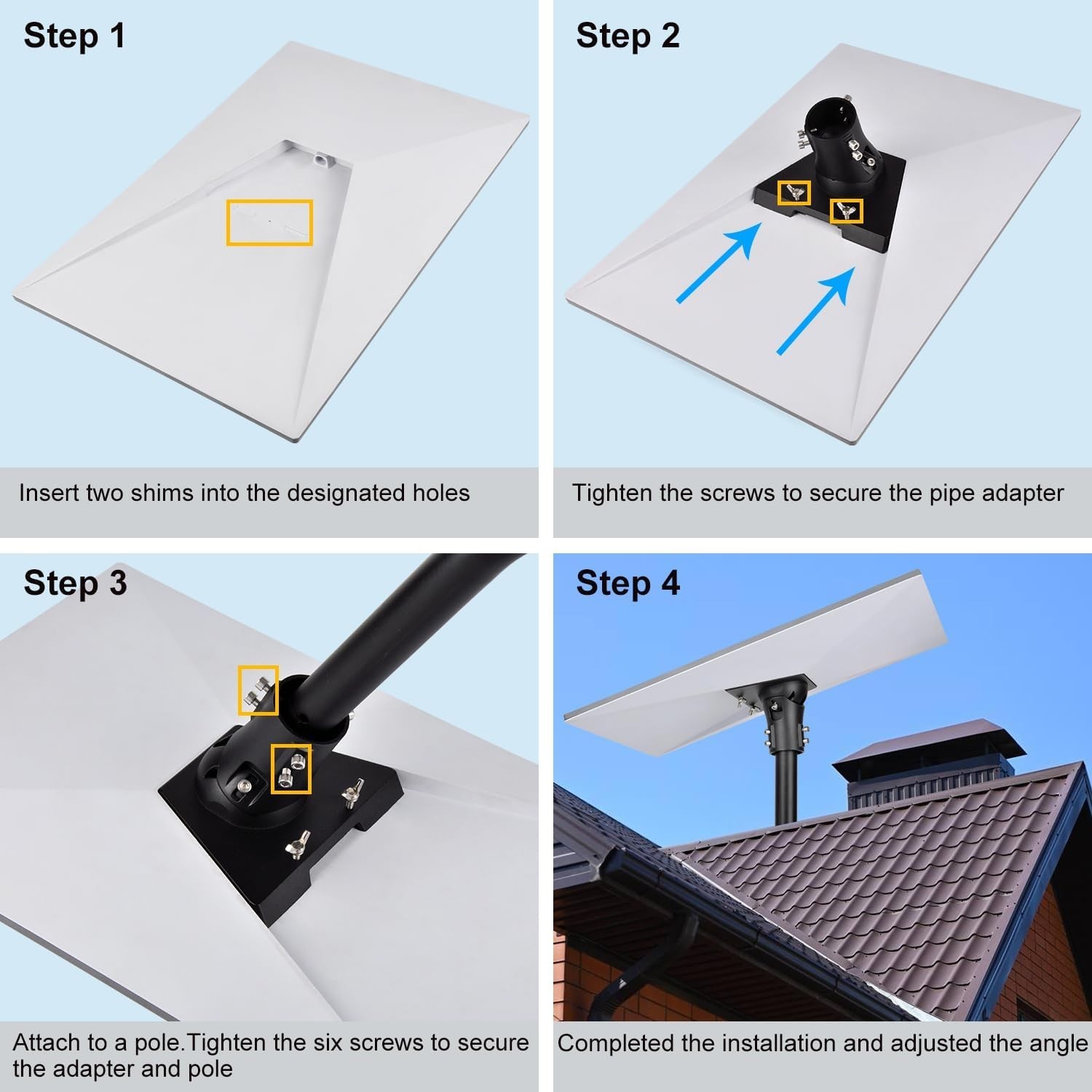 Step 1

Insert two shims into the designated holes

Step 2

Tighten the screws to secure the pipe adapter

Step 3

Attach to a pole.Tighten the six screws to secure the adapter and pole

Step 4

Completed the installation and adjusted the angle