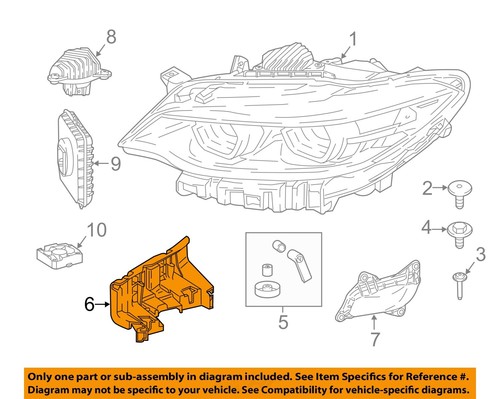 8

1

9

2

4

3

10

6

5

7

Only one part or sub-assembly in diagram included. See Item Specifics for Reference #. Diagram may not be specific to your vehicle. See Compatibility for vehicle-specific diagrams.