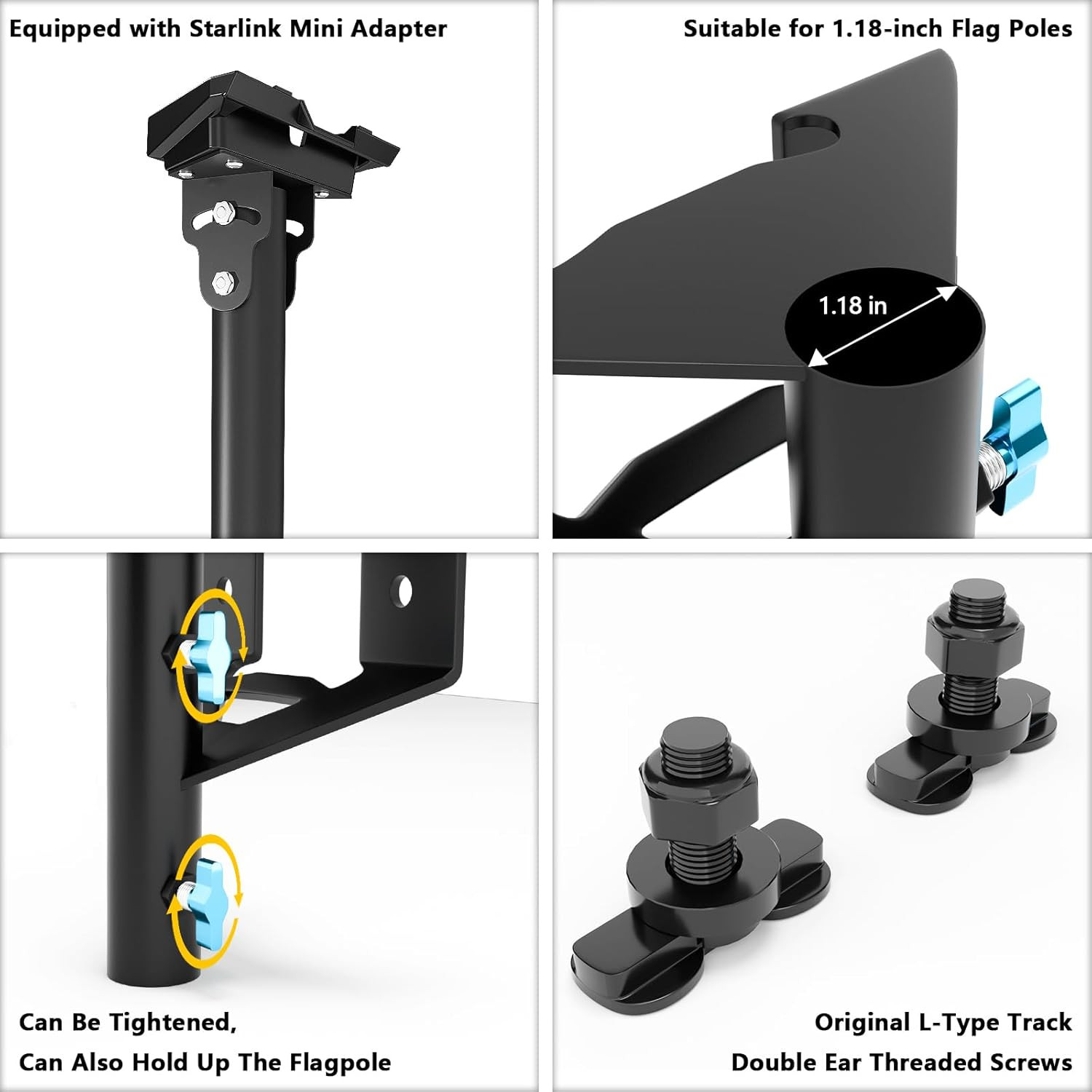 Equipped with Starlink Mini Adapter

Suitable for 1.18-inch Flag Poles

1.18 in

Can Be Tightened,
Can Also Hold Up The Flagpole

Original L-Type Track
Double Ear Threaded Screws