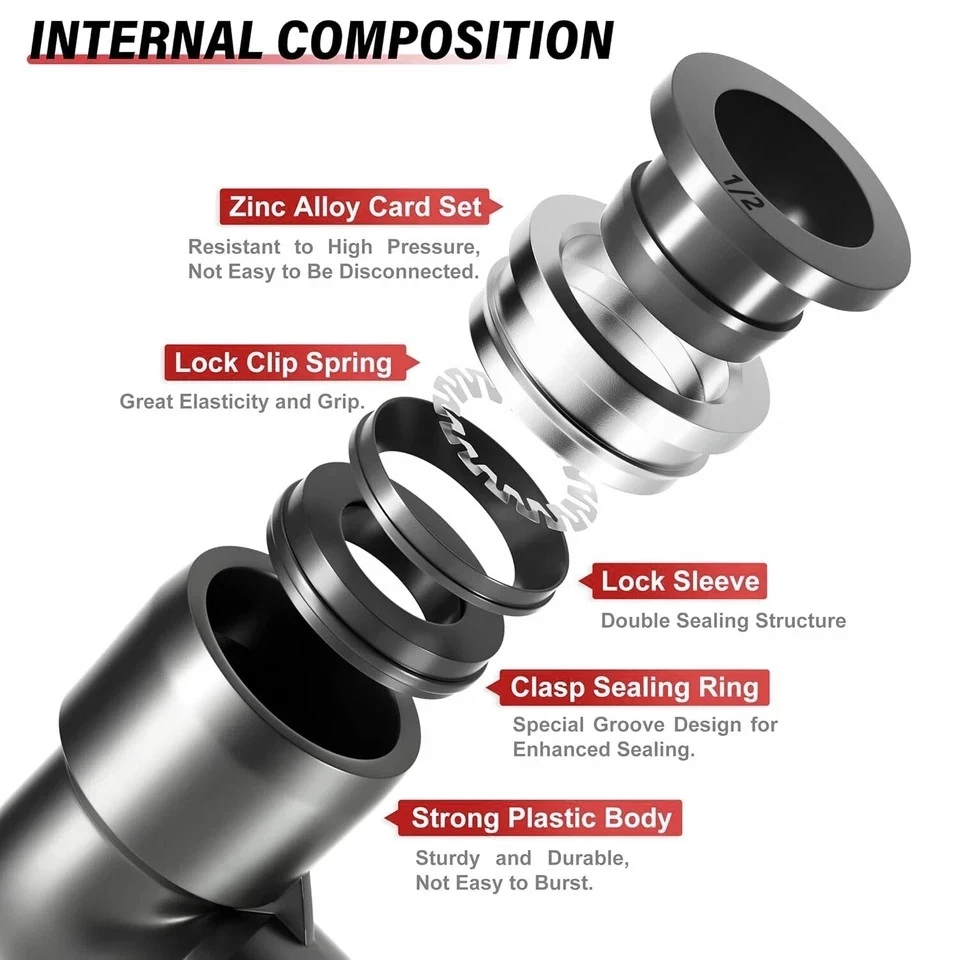 INTERNAL COMPOSITION

1/2

Zinc Alloy Card Set

Resistant to High Pressure, Not Easy to Be Disconnected.

Lock Clip Spring

Great Elasticity and Grip.

Lock Sleeve

Double Sealing Structure

Clasp Sealing Ring

Special Groove Design for Enhanced Sealing.

Strong Plastic Body

Sturdy and Durable, Not Easy to Burst.