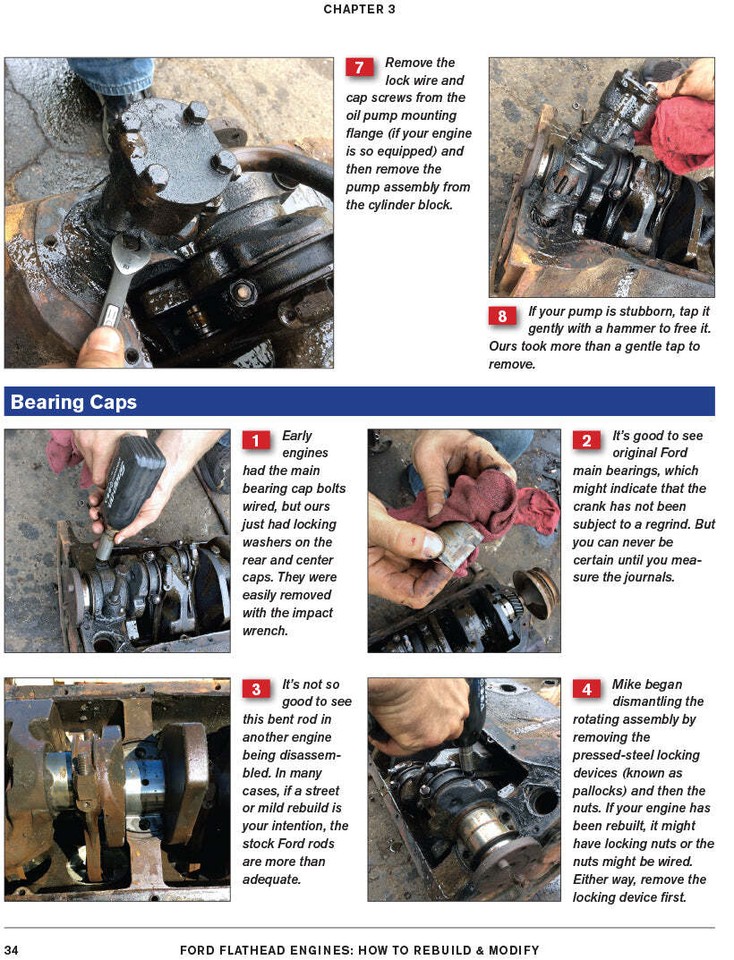 CHAPTER 3

7 Remove the lock wire and cap screws from the oil pump mounting flange (if your engine is so equipped) and then remove the pump assembly from the cylinder block.

8 If your pump is stubborn, tap it gently with a hammer to free it. Ours took more than a gentle tap to remove.

Bearing Caps

1 Early engines had the main bearing cap bolts wired, but ours just had locking washers on the rear and center caps. They were easily removed with the impact wrench.

2 It's good to see original Ford main bearings, which might indicate that the crank has not been subject to a regrind. But you can never be certain until you measure the journals.

3 It's not so good to see this bent rod in another engine being disassembled. In many cases, if a street or mild rebuild is your intention, the stock Ford rods are more than adequate.

4 Mike began dismantling the rotating assembly by removing the pressed-steel locking devices (known as pallocks) and then the nuts. If your engine has been rebuilt, it might have locking nuts or the nuts might be wired. Either way, remove the locking device first.

34 FORD FLATHEAD ENGINES: HOW TO REBUILD & MODIFY