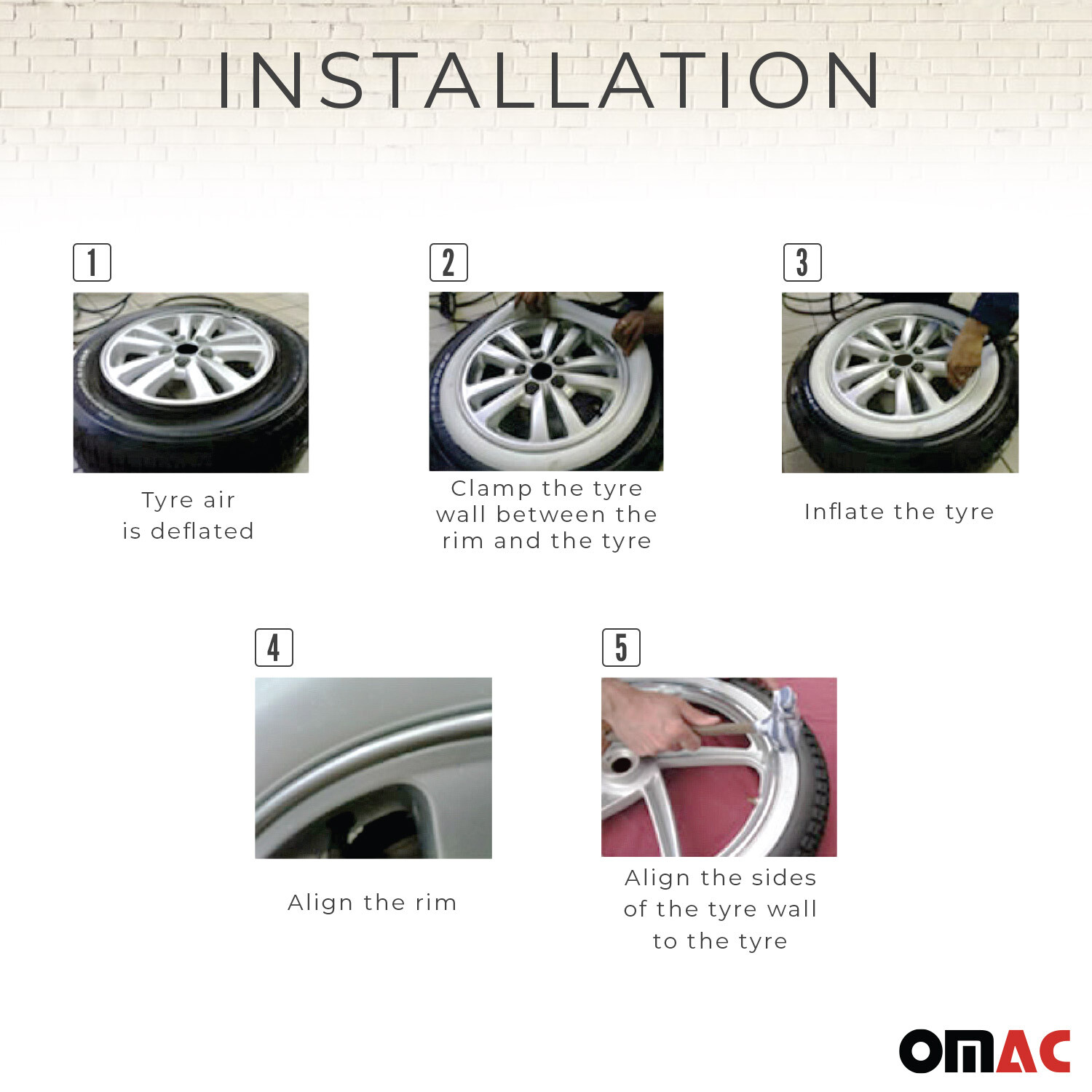 INSTALLATION

1

Tyre air
is deflated

2

Clamp the tyre
wall between the
rim and the tyre

3

Inflate the tyre

4

Align the rim

5

Align the sides
of the tyre wall
to the tyre

OMAC